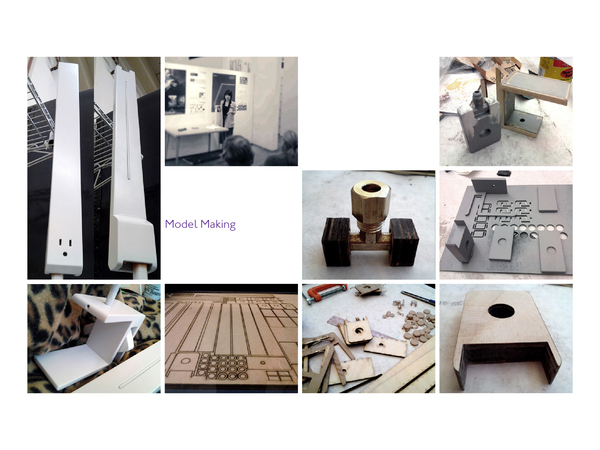 Model Making