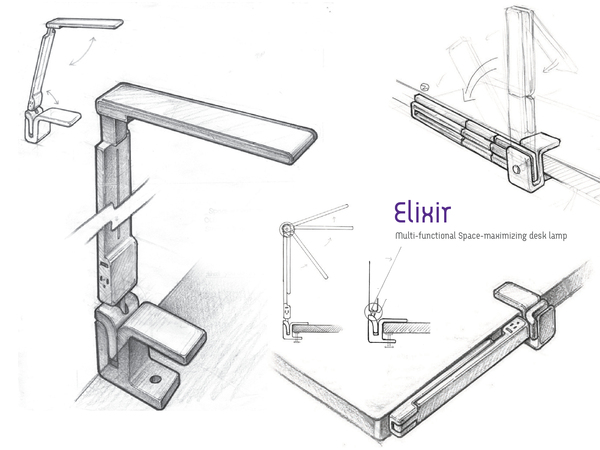 Elixir

Multi-functional Space-maximizing desk lamp