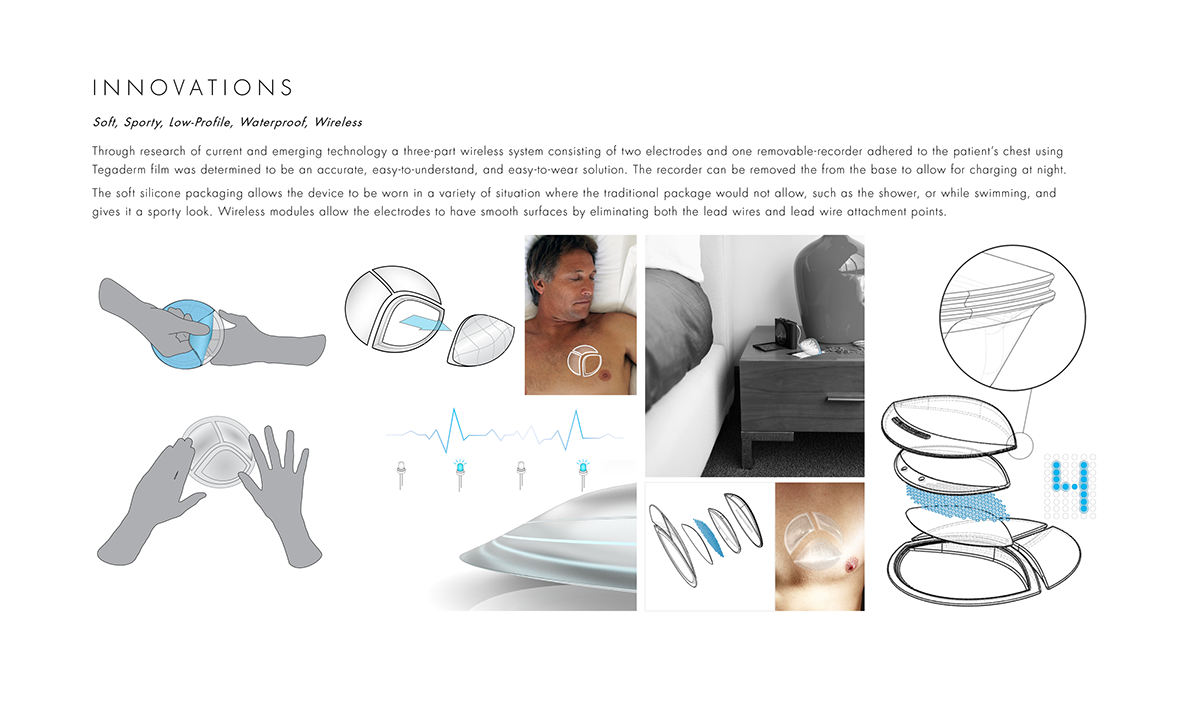 INNOVATIONS

Soft, Sporty, Low-Profile, Waterproof, Wireless

Through research of current and emerging technology a three-part wireless system consisting of two electrodes and one removable-recorder adhered to the patient's chest using Tegaderm film was determined to be an accurate, easy-to-understand, and easy-to-wear solution. The recorder can be removed the from the base to allow for charging at night.

The soft silicone packaging allows the device to be worn in a variety of situation where the traditional package would not allow, such as the shower, or while swimming, and gives it a sporty look. Wireless modules allow the electrodes to have smooth surfaces by eliminating both the lead wires and lead wire attachment points.