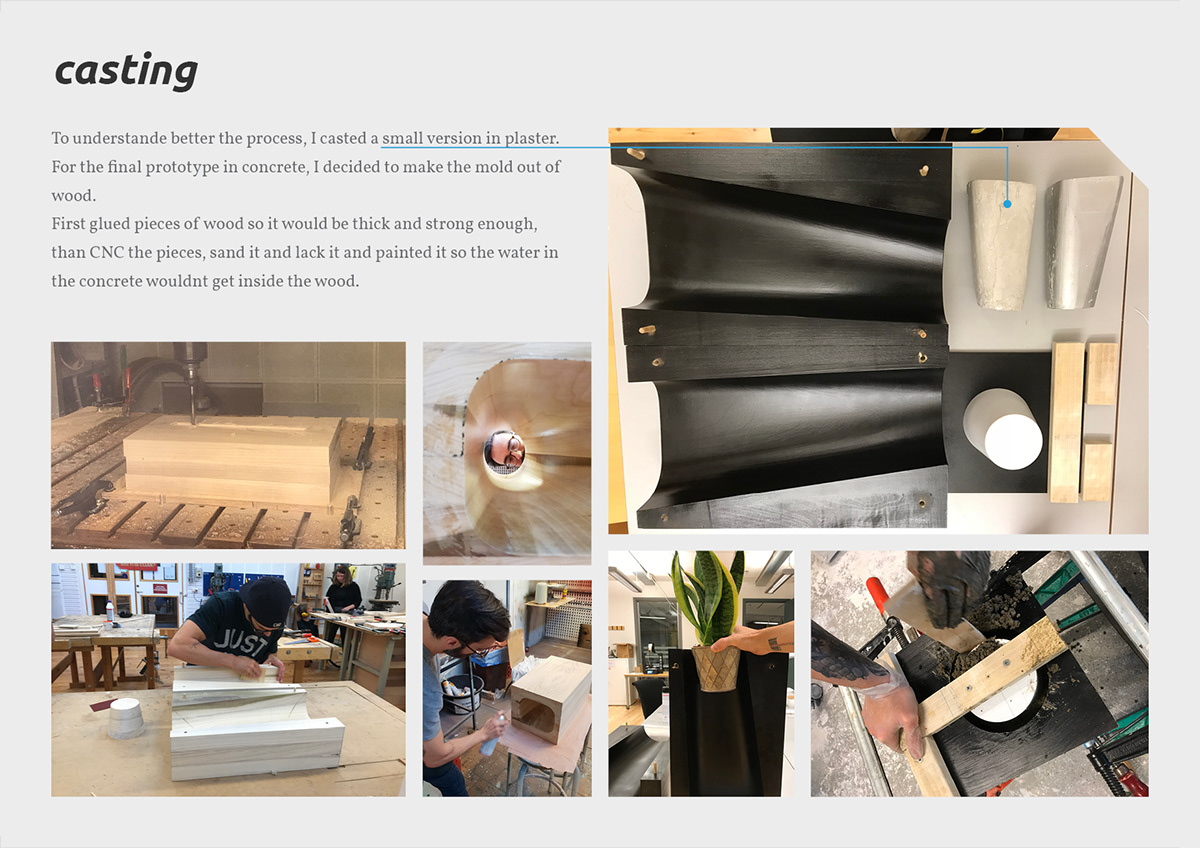 casting

To understande better the process, I casted a small version in plaster. For the final prototype in concrete, I decided to make the mold out of wood.
First glued pieces of wood so it would be thick and strong enough, than CNC the pieces, sand it and lack it and painted it so the water in the concrete wouldnt get inside the wood.

JUST