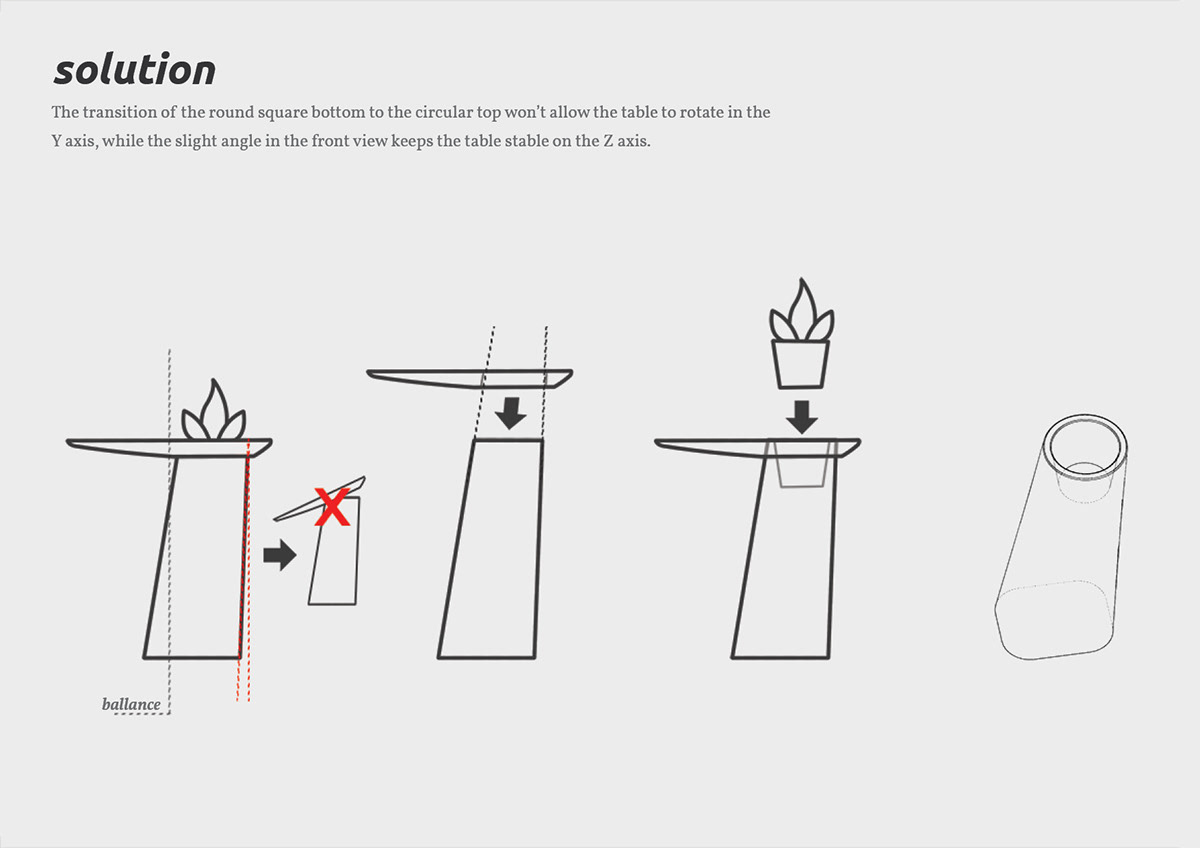 solution

The transition of the round square bottom to the circular top won't allow the table to rotate in the Y axis, while the slight angle in the front view keeps the table stable on the Z axis.

X

ballance