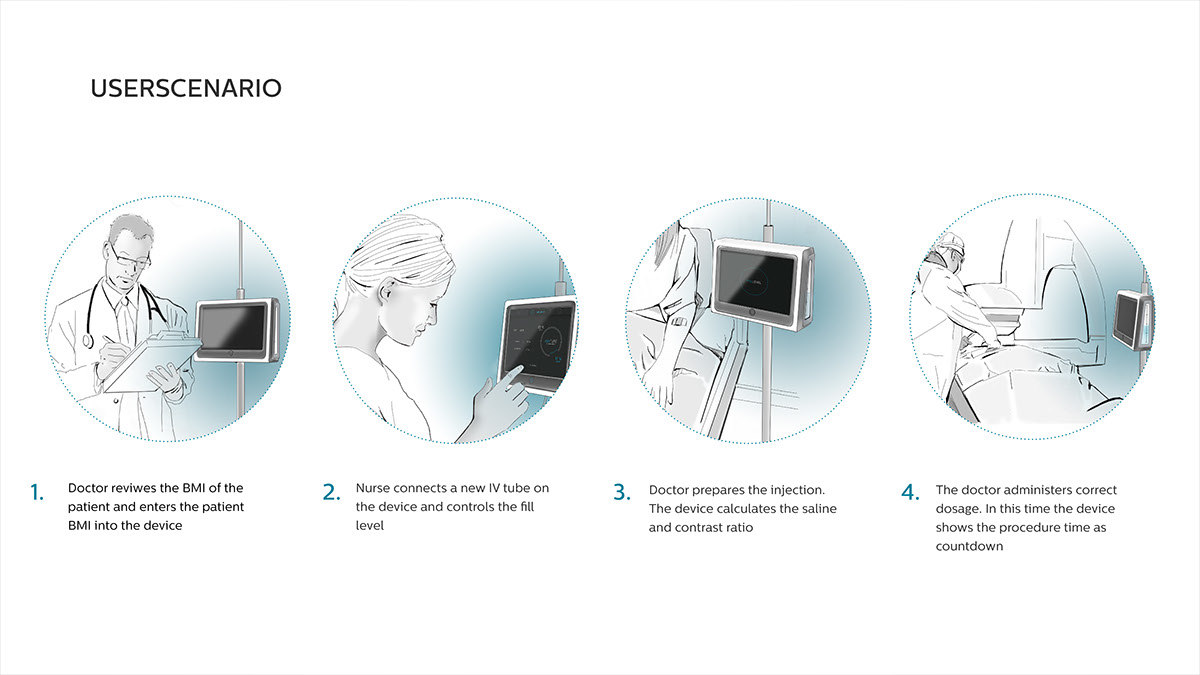 USERSCENARIO

1. Doctor reviwes the BMI of the patient and enters the patient BMI into the device

2. Nurse connects a new IV tube on the device and controls the fill level

3. Doctor prepares the injection. The device calculates the saline and contrast ratio

4. The doctor administers correct dosage. In this time the device shows the procedure time as countdown