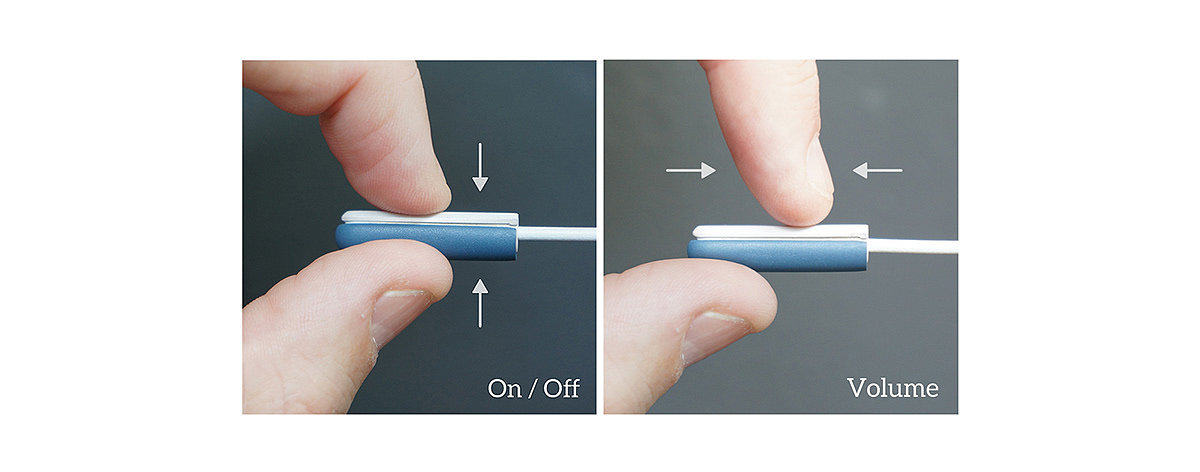 On / Off

Volume