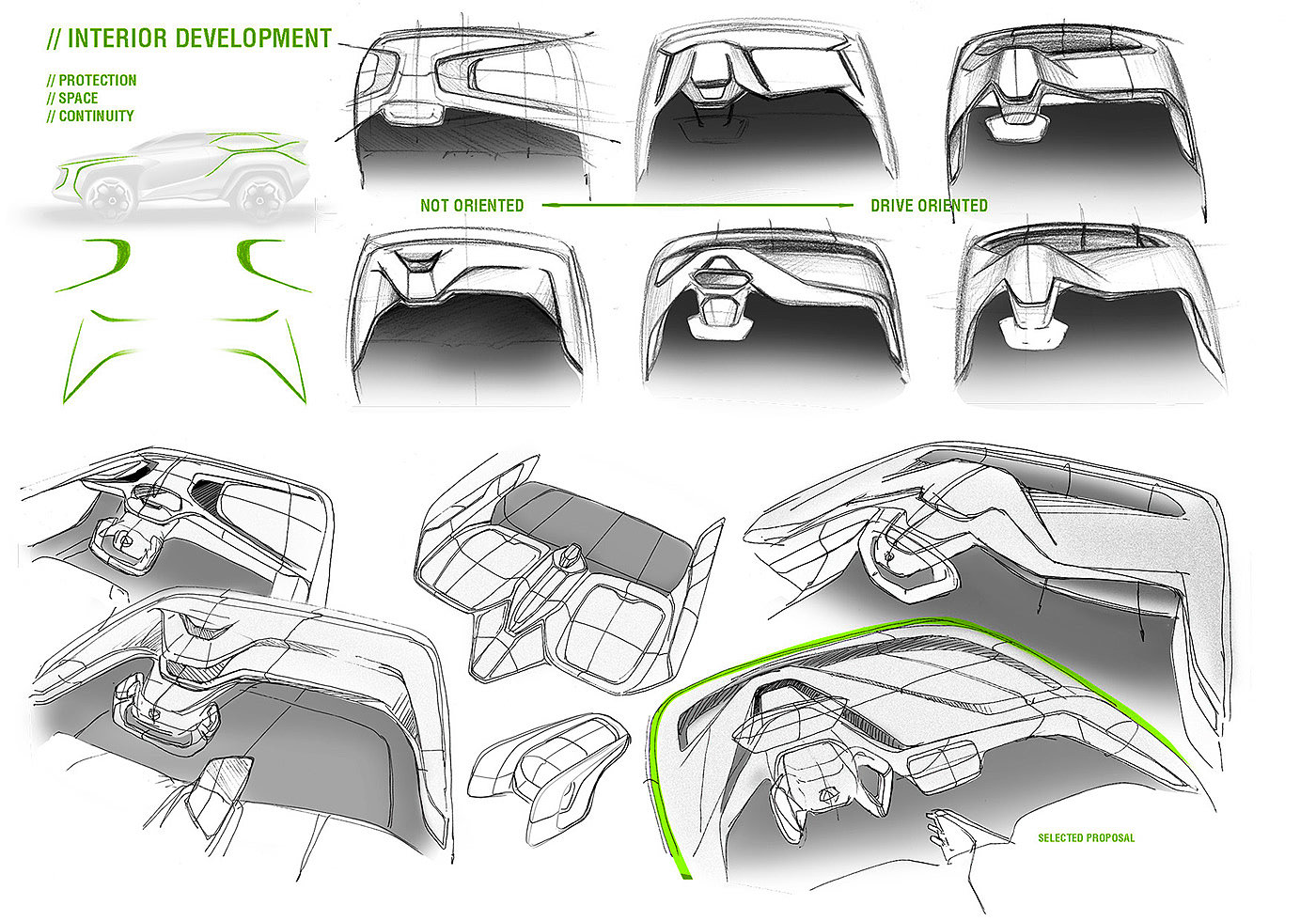 // INTERIOR DEVELOPMENT

// PROTECTION
// SPACE
// CONTINUITY

NOT ORIENTED

DRIVE ORIENTED

SELECTED PROPOSAL