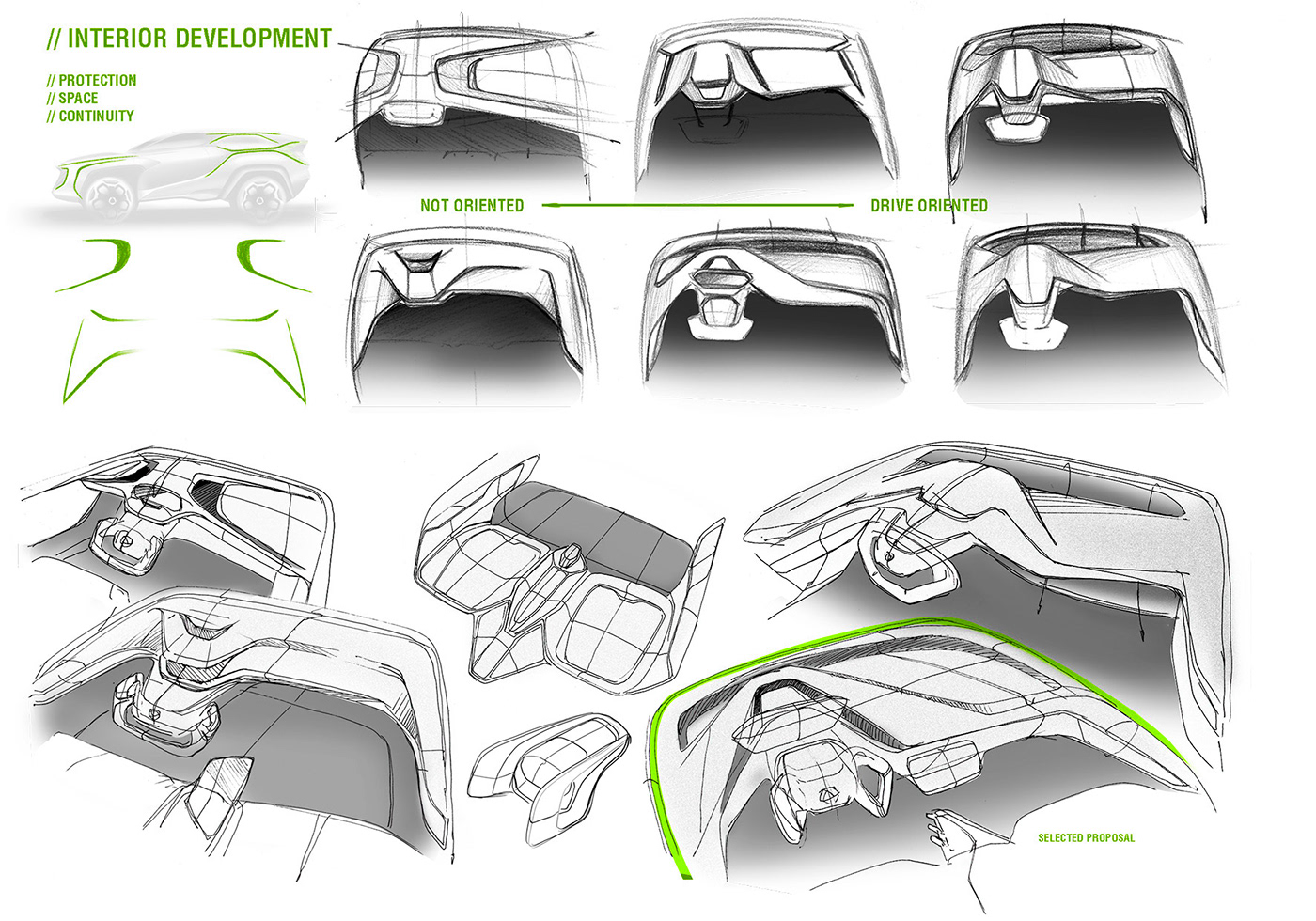 // INTERIOR DEVELOPMENT

// PROTECTION
// SPACE
// CONTINUITY

NOT ORIENTED

DRIVE ORIENTED

SELECTED PROPOSAL