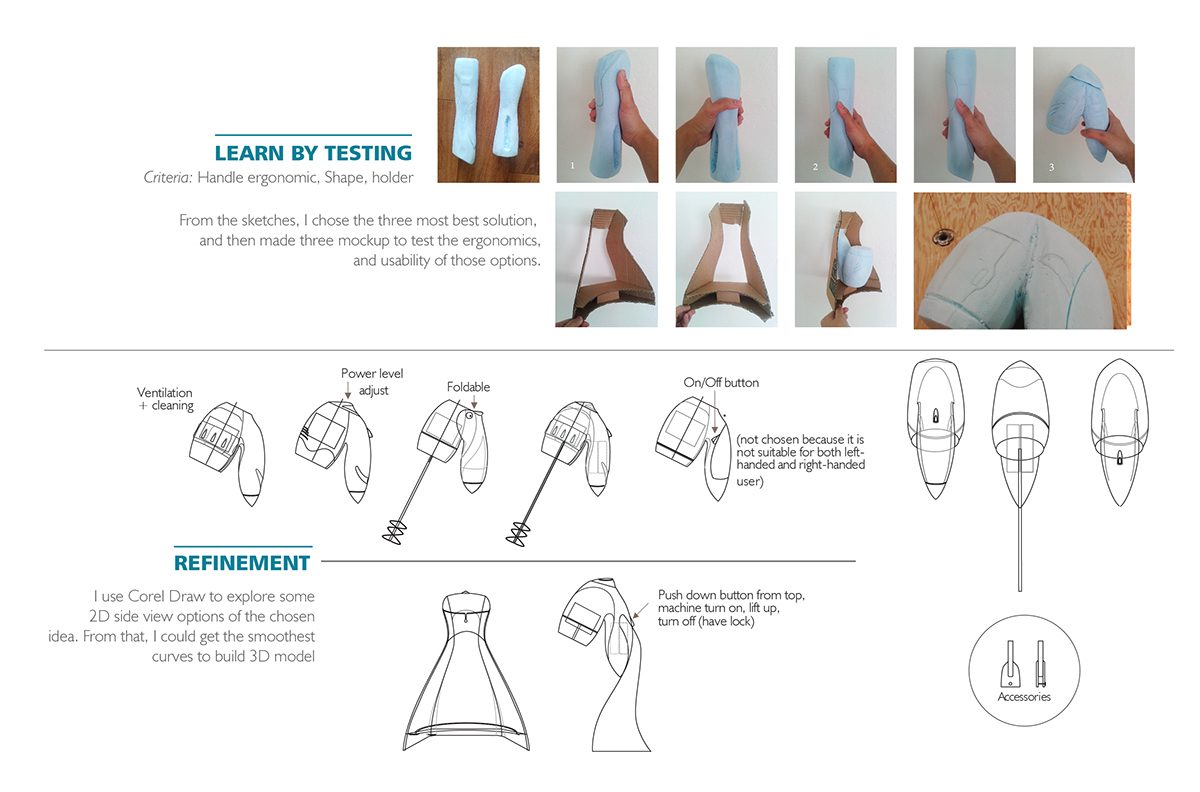 LEARN BY TESTING
Criteria: Handle ergonomic, Shape, holder

From the sketches, I chose the three most best solution, and then made three mockup to test the ergonomics, and usability of those options.

1

2

3

Ventilation + cleaning

Power level adjust

Foldable

On/Off button

(not chosen because it is not suitable for both left-handed and right-handed user)

REFINEMENT

I use Corel Draw to explore some 2D side view options of the chosen idea. From that, I could get the smoothest curves to build 3D model

Push down button from top, machine turn on, lift up, turn off (have lock)

Accessories