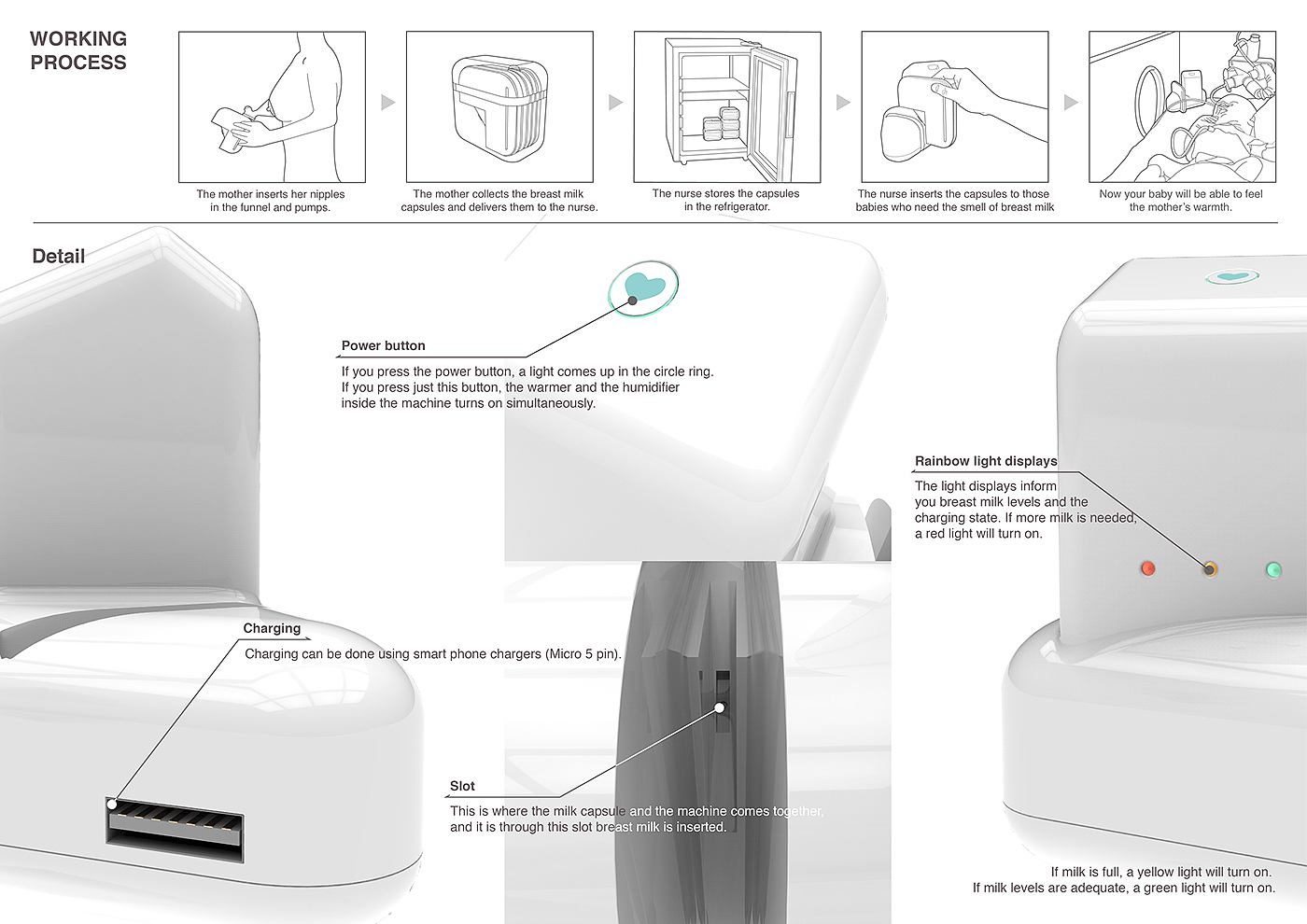 WORKING PROCESS

The mother inserts her nipples in the funnel and pumps.

The mother collects the breast milk capsules and delivers them to the nurse.

The nurse stores the capsules in the refrigerator.

The nurse inserts the capsules to those babies who need the smell of breast milk

Now your baby will be able to feel the mother's warmth.

Detail

Power button

If you press the power button, a light comes up in the circle ring. If you press just this button, the warmer and the humidifier inside the machine turns on simultaneously.

Rainbow light displays

The light displays inform you breast milk levels and the charging state. If more milk is needed, a red light will turn on.

Charging

Charging can be done using smart phone chargers (Micro 5 pin).

Slot

This is where the milk capsule and the machine comes together, and it is through this slot breast milk is inserted.

If milk is full, a yellow light will turn on.
If milk levels are adequate, a green light will turn on.