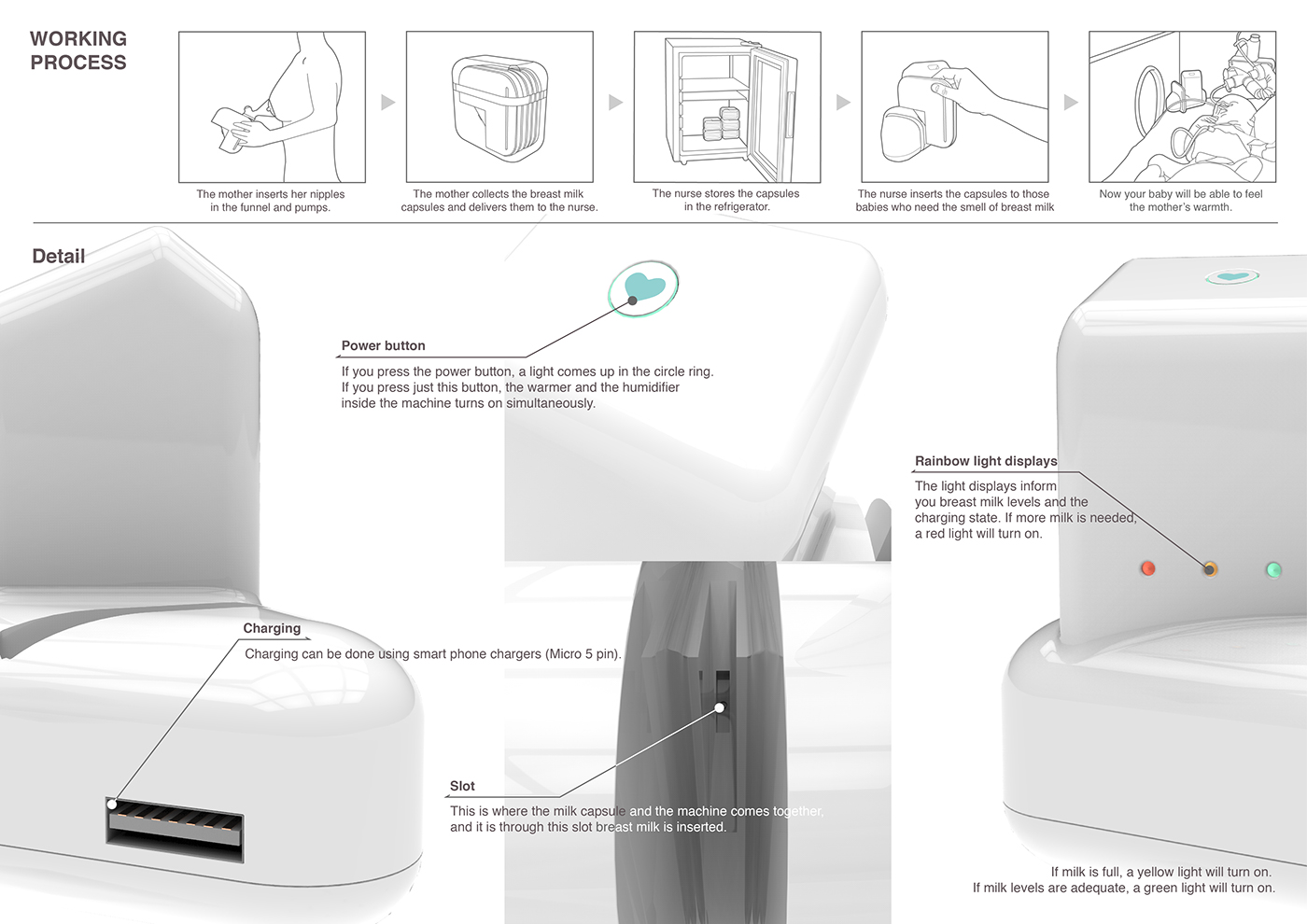 WORKING PROCESS

The mother inserts her nipples in the funnel and pumps.

The mother collects the breast milk capsules and delivers them to the nurse.

The nurse stores the capsules in the refrigerator.

The nurse inserts the capsules to those babies who need the smell of breast milk

Now your baby will be able to feel the mother's warmth.

Detail

Power button

If you press the power button, a light comes up in the circle ring. If you press just this button, the warmer and the humidifier inside the machine turns on simultaneously.

Rainbow light displays

The light displays inform you breast milk levels and the charging state. If more milk is needed, a red light will turn on.

Charging

Charging can be done using smart phone chargers (Micro 5 pin).

Slot

This is where the milk capsule and the machine comes together, and it is through this slot breast milk is inserted.

If milk is full, a yellow light will turn on.
If milk levels are adequate, a green light will turn on.