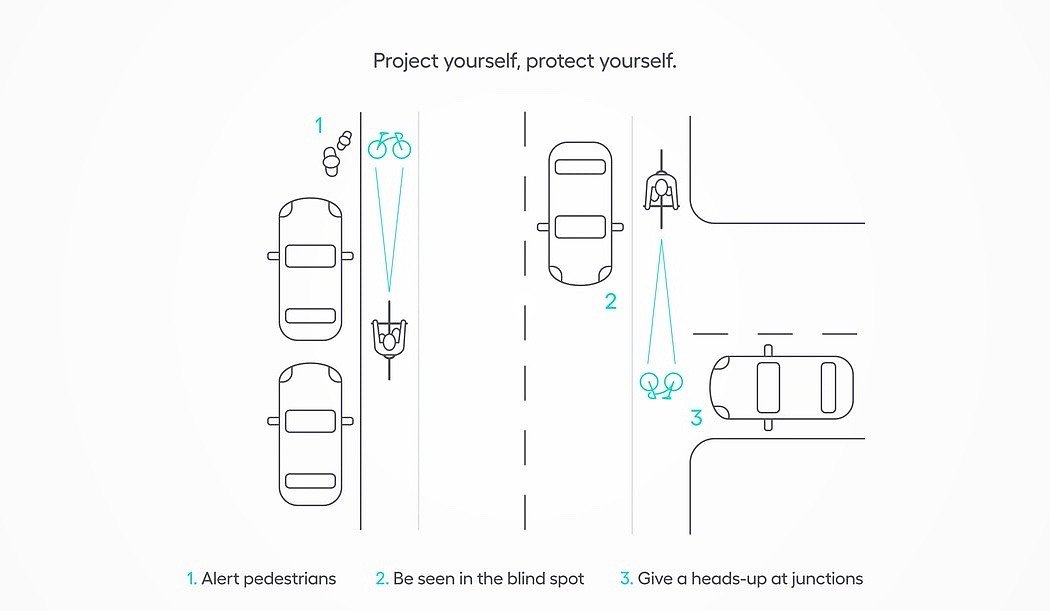 Project yourself, protect yourself.

1

2

3

1. Alert pedestrians

2. Be seen in the blind spot

3. Give a heads-up at junctions