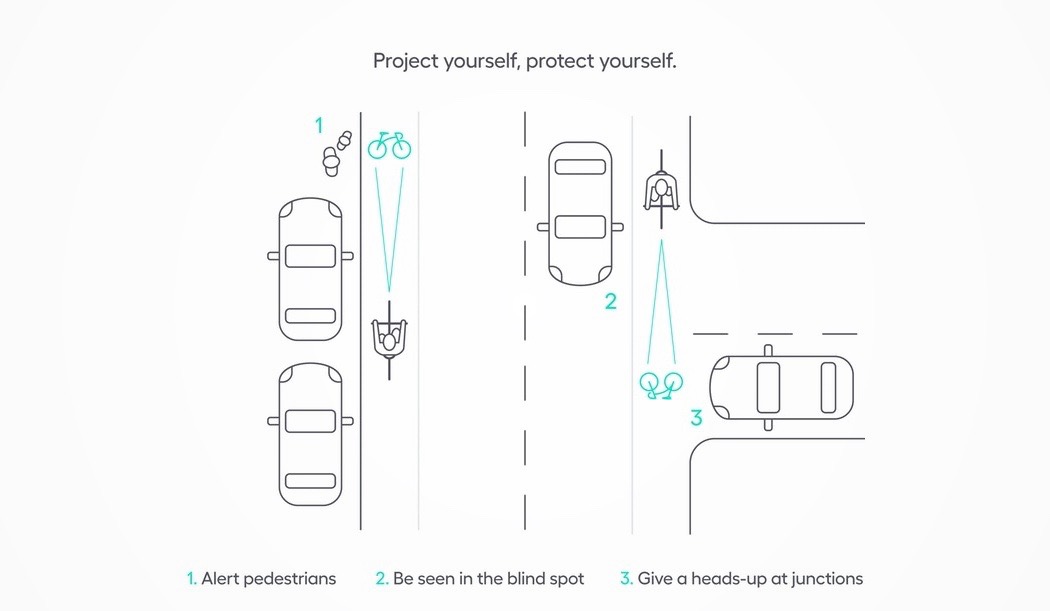 Project yourself, protect yourself.

1

2

3

1. Alert pedestrians
2. Be seen in the blind spot
3. Give a heads-up at junctions