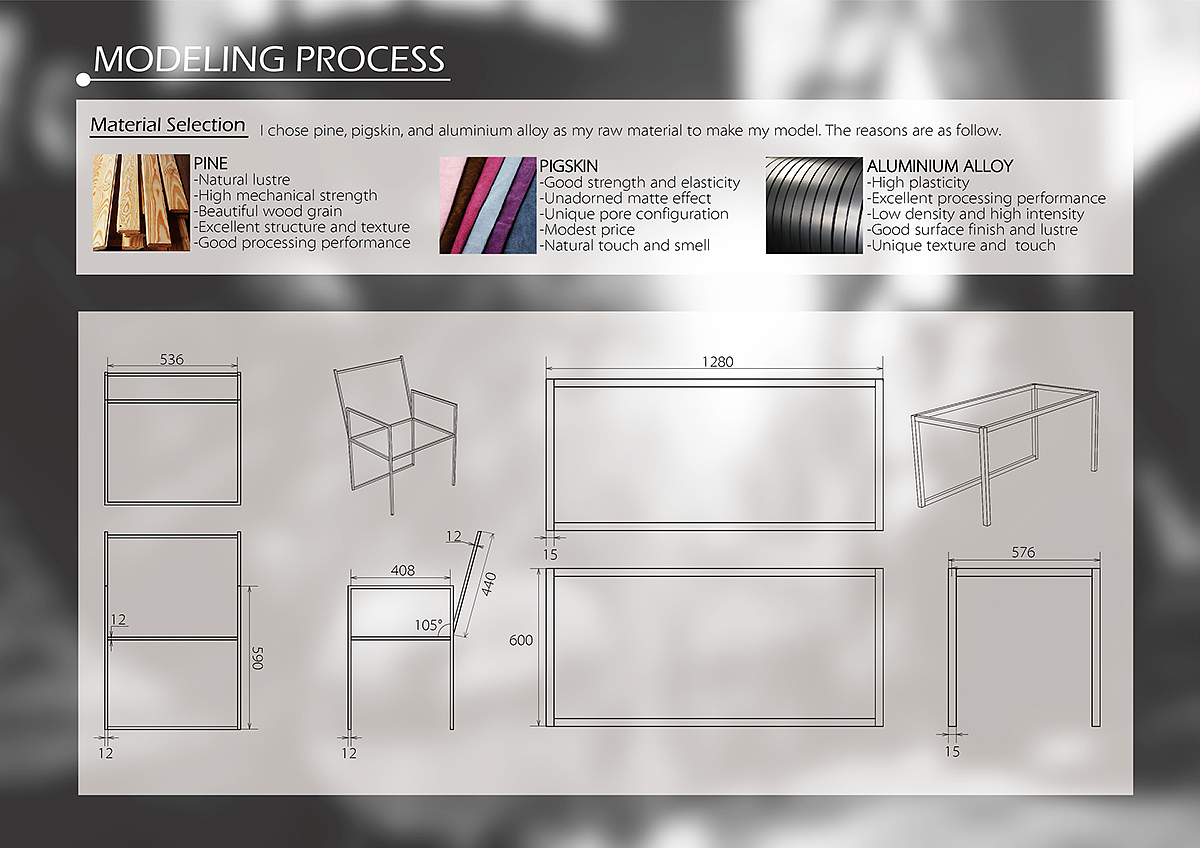 MODELING PROCESS

Material Selection I chose pine, pigskin, and aluminium alloy as my raw material to make my model. The reasons are as follow.

PINE
-Natural lustre
-High mechanical strength
-Beautiful wood grain
-Excellent structure and texture
-Good processing performance

PIGSKIN
-Good strength and elasticity
-Unadorned matte effect
-Unique pore configuration
-Modest price
-Natural touch and smell

ALUMINIUM ALLOY
-High plasticity
-Excellent processing performance
-Low density and high intensity
-Good surface finish and lustre
-Unique texture and touch

536

12

590

12

408

12

440

105°

12

1280

15

600

576

15