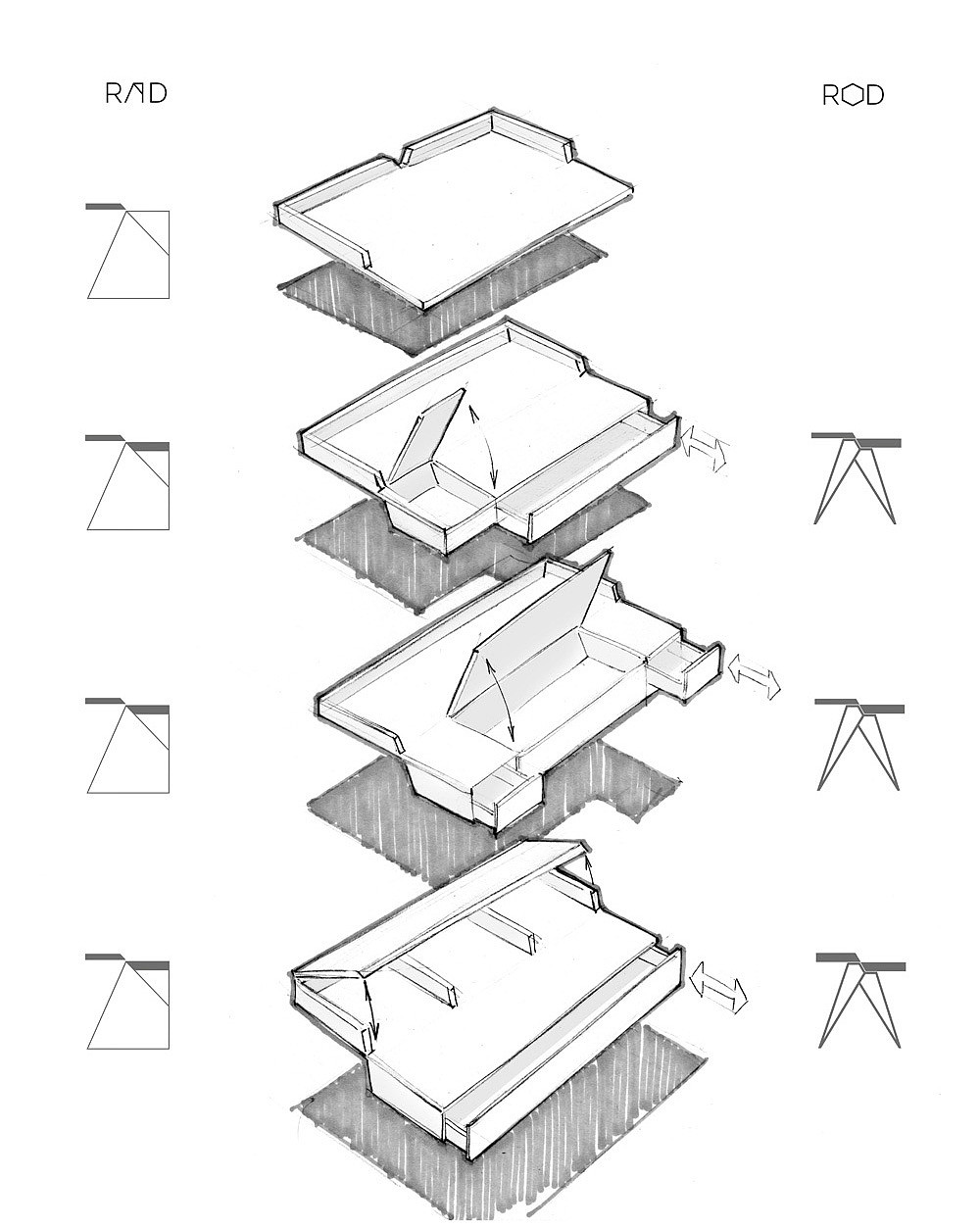 RAD

ROD