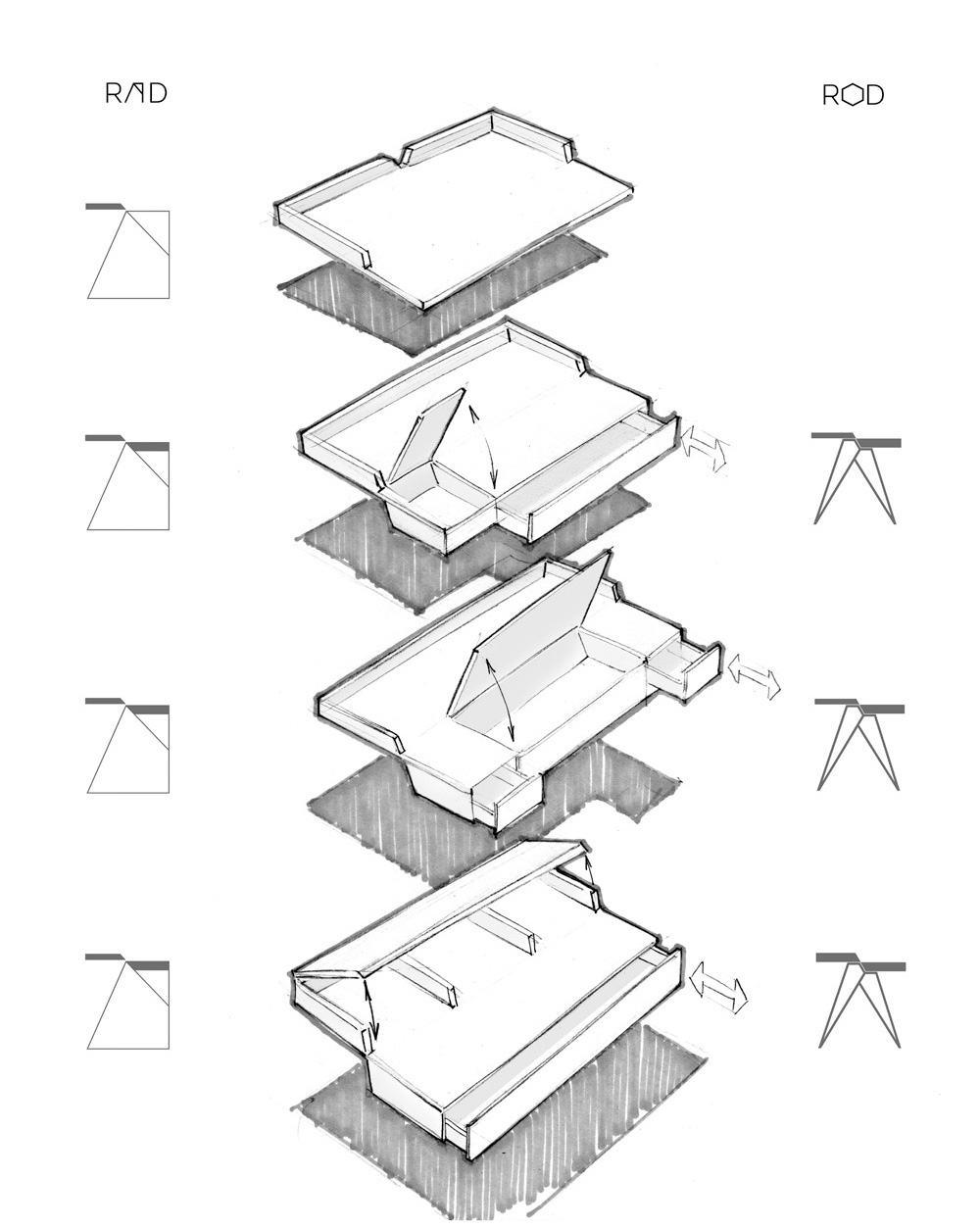 RAD

ROD