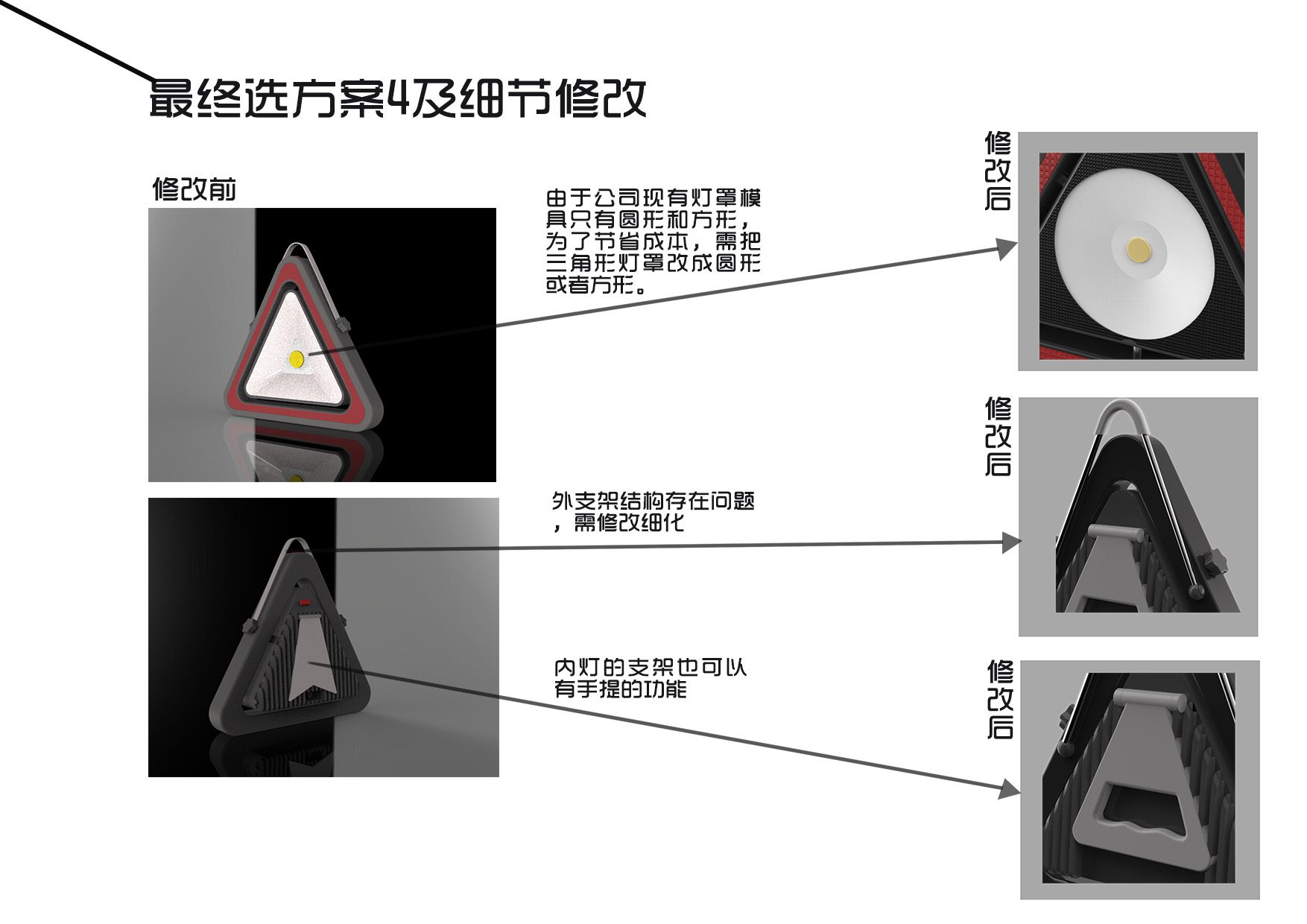 最终选方案4及细节修改

修改前

由于公司现有灯罩模具只有圆形和方形，为了节省成本，需把三角形灯罩改成圆形或者方形。

修改后

外支架结构存在问题，需修改细化

修改后

内灯的支架也可以有手提的功能

修改后