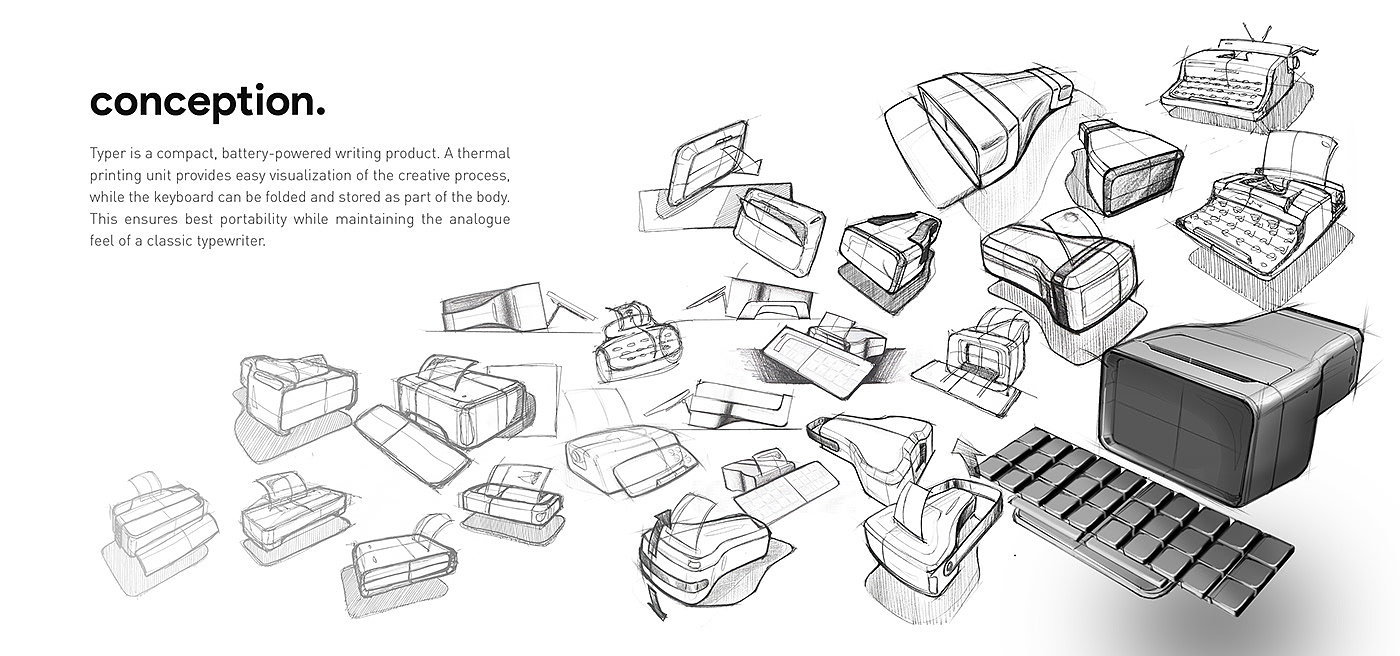 conception.

Typer is a compact, battery-powered writing product. A thermal printing unit provides easy visualization of the creative process, while the keyboard can be folded and stored as part of the body. This ensures best portability while maintaining the analogue feel of a classic typewriter.