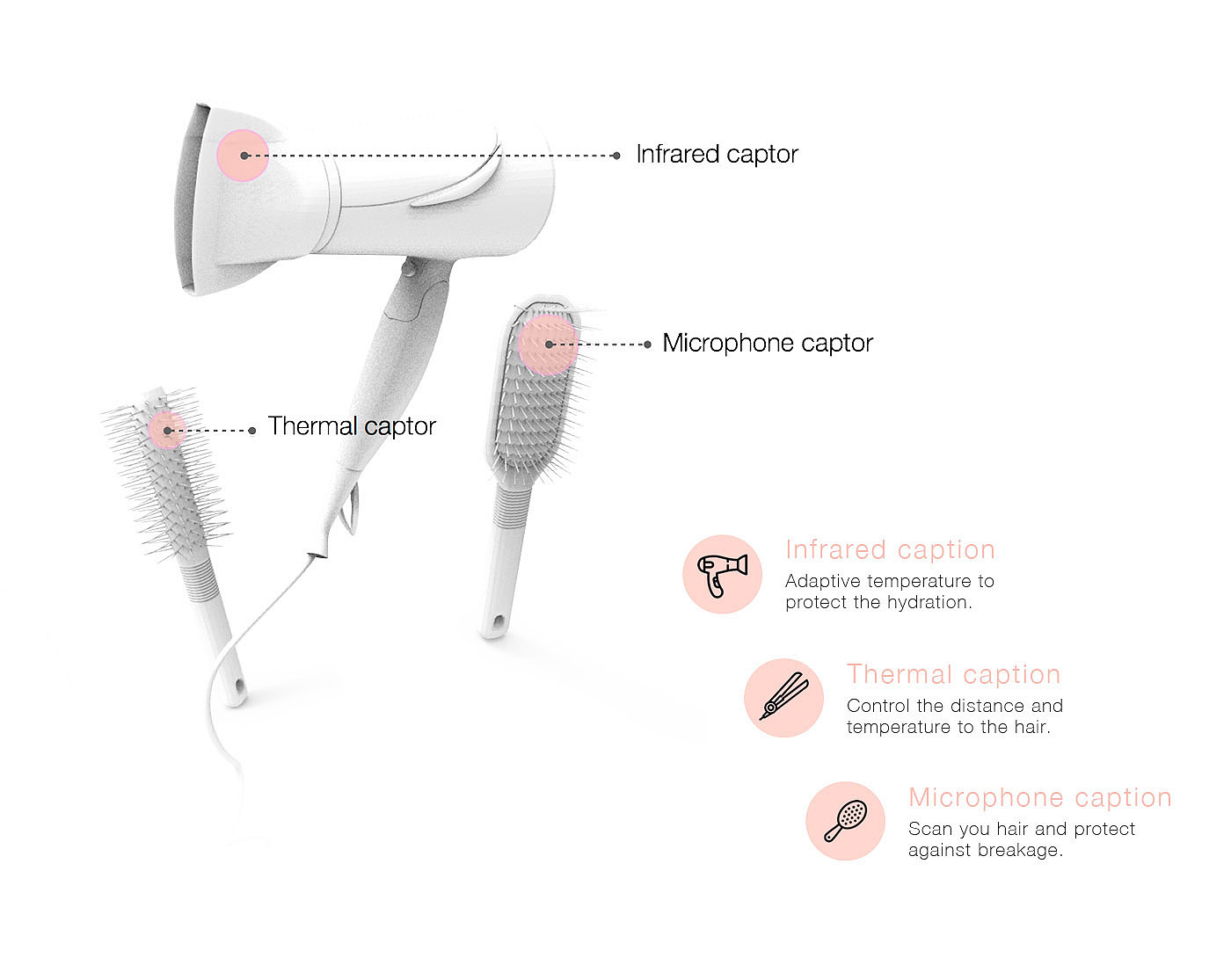 Infrared captor

Microphone captor

Thermal captor

Infrared caption
Adaptive temperature to protect the hydration.

Thermal caption
Control the distance and temperature to the hair.

Microphone caption
Scan you hair and protect against breakage.