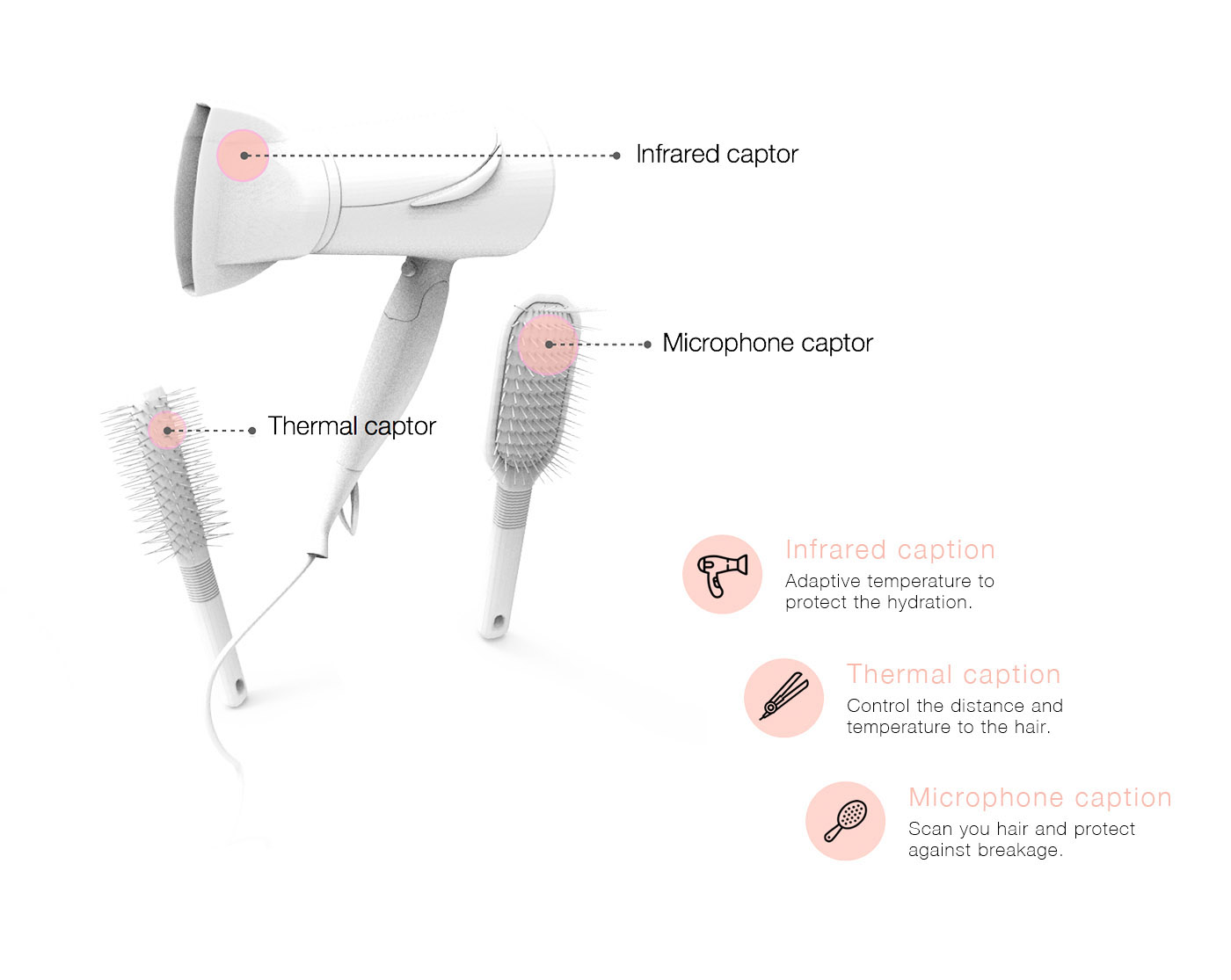 Infrared captor

Microphone captor

Thermal captor

Infrared caption
Adaptive temperature to protect the hydration.

Thermal caption
Control the distance and temperature to the hair.

Microphone caption
Scan you hair and protect against breakage.