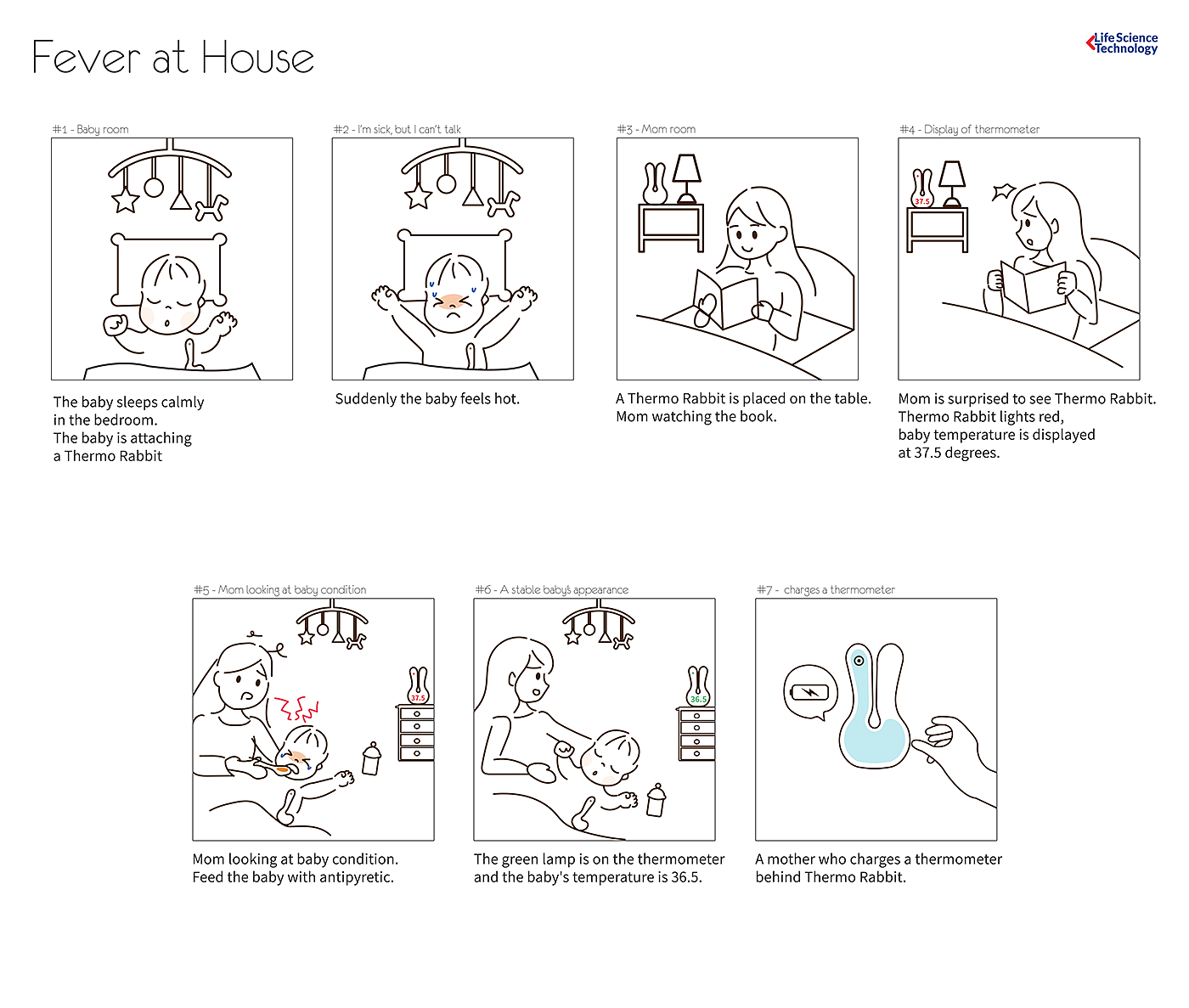 Fever at House

Life Science Technology

#1 - Baby room

The baby sleeps calmly in the bedroom.
The baby is attaching a Thermo Rabbit

#2 - I'm sick, but I can't talk

Suddenly the baby feels hot.

#3 - Mom room

A Thermo Rabbit is placed on the table.
Mom watching the book.

#4 - Display of thermometer

37.5

Mom is surprised to see Thermo Rabbit.
Thermo Rabbit lights red,
baby temperature is displayed
at 37.5 degrees.

#5 - Mom looking at baby condition

37.5

Mom looking at baby condition.
Feed the baby with antipyretic.

#6 - A stable baby's appearance

36.5

The green lamp is on the thermometer and the baby's temperature is 36.5.

#7 - charges a thermometer

A mother who charges a thermometer behind Thermo Rabbit.