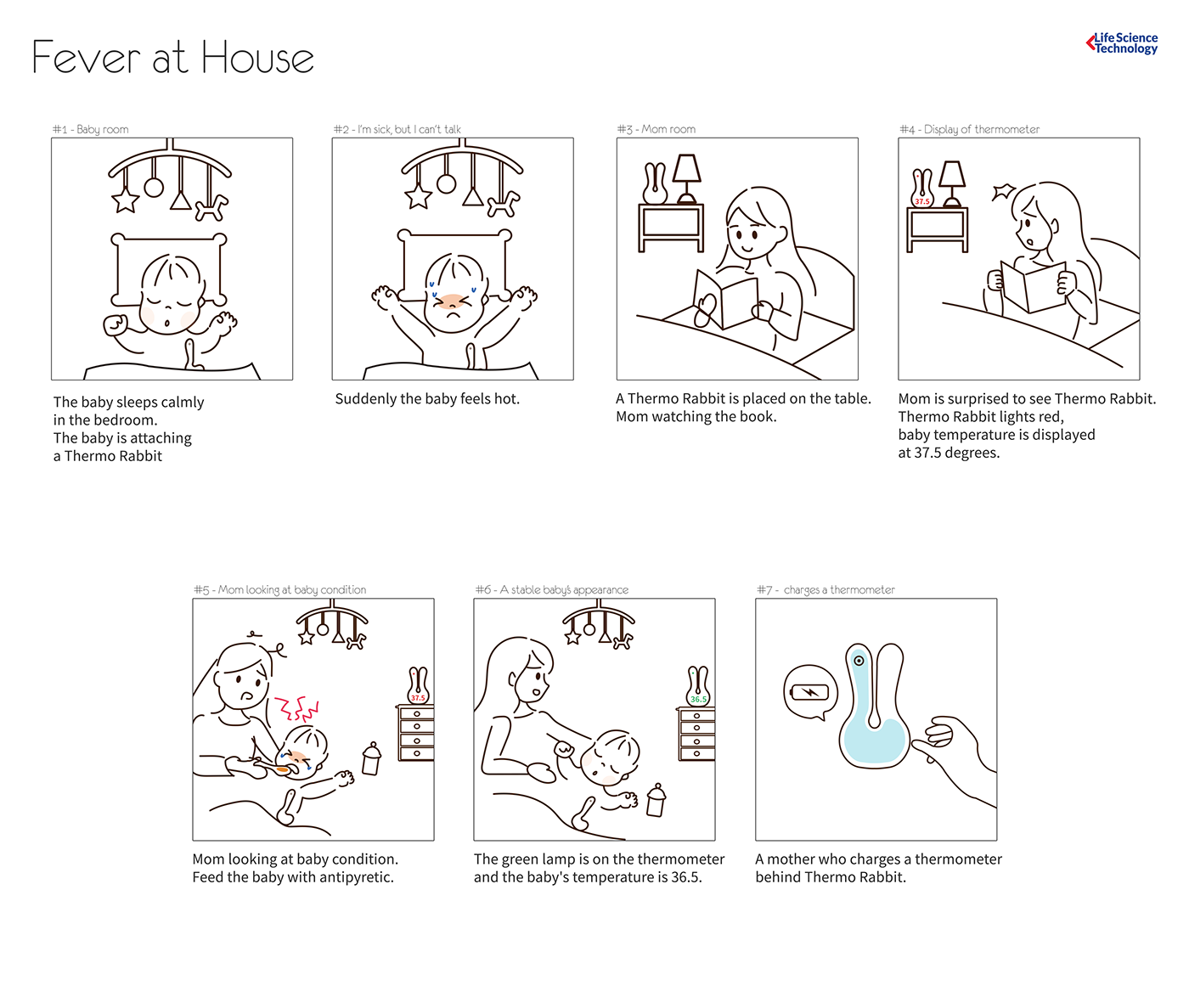 Fever at House

Life Science Technology

#1 - Baby room

The baby sleeps calmly in the bedroom. The baby is attaching a Thermo Rabbit

#2 - I'm sick, but I can't talk

Suddenly the baby feels hot.

#3 - Mom room

A Thermo Rabbit is placed on the table. Mom watching the book.

#4 - Display of thermometer

37.5

Mom is surprised to see Thermo Rabbit. Thermo Rabbit lights red, baby temperature is displayed at 37.5 degrees.

#5 - Mom looking at baby condition

37.5

Mom looking at baby condition. Feed the baby with antipyretic.

#6 - A stable baby's appearance

36.5

The green lamp is on the thermometer and the baby's temperature is 36.5.

#7 - charges a thermometer

A mother who charges a thermometer behind Thermo Rabbit.