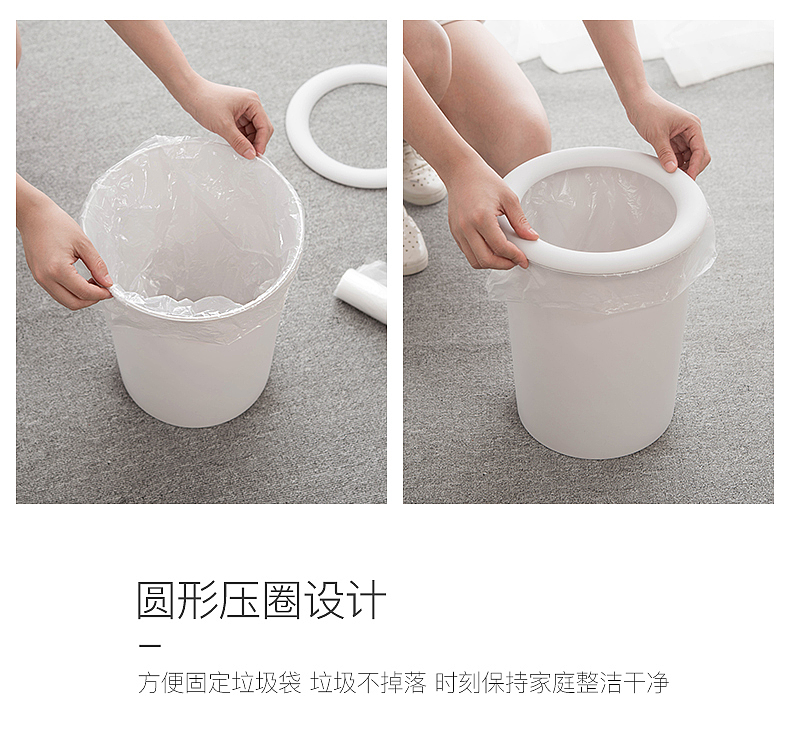 圆形压圈设计

方便固定垃圾袋 垃圾不掉落 时刻保持家庭整洁干净