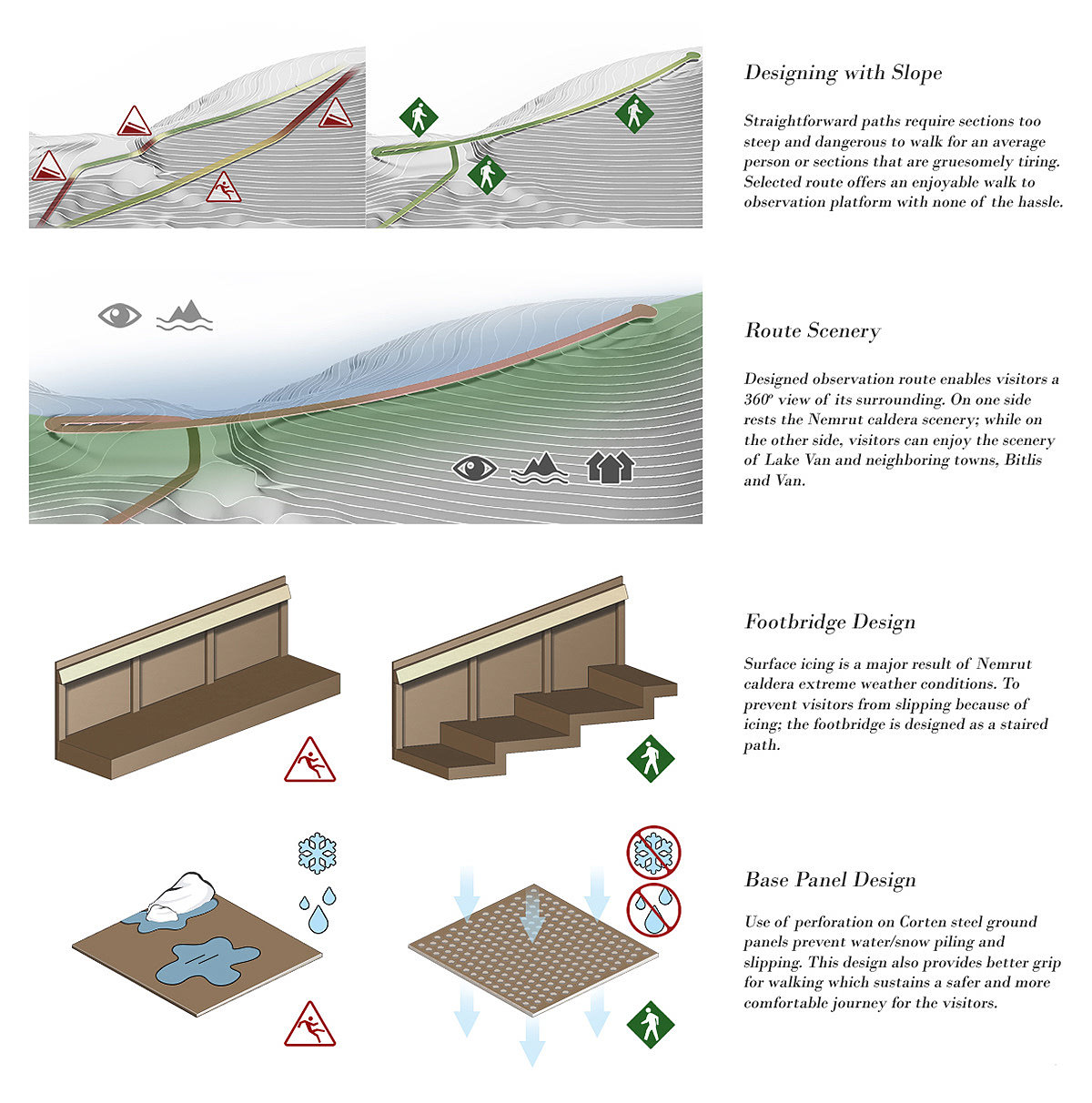 Designing with Slope

Straightforward paths require sections too steep and dangerous to walk for an average person or sections that are gruesomely tiring. Selected route offers an enjoyable walk to observation platform with none of the hassle.

Route Scenery

Designed observation route enables visitors a 360º view of its surrounding. On one side rests the Nemrut caldera scenery; while on the other side, visitors can enjoy the scenery of Lake Van and neighboring towns, Bitlis and Van.

Footbridge Design

Surface icing is a major result of Nemrut caldera extreme weather conditions. To prevent visitors from slipping because of icing; the footbridge is designed as a staired path.

Base Panel Design

Use of perforation on Corten steel ground panels prevent water/snow piling and slipping. This design also provides better grip for walking which sustains a safer and more comfortable journey for the visitors.