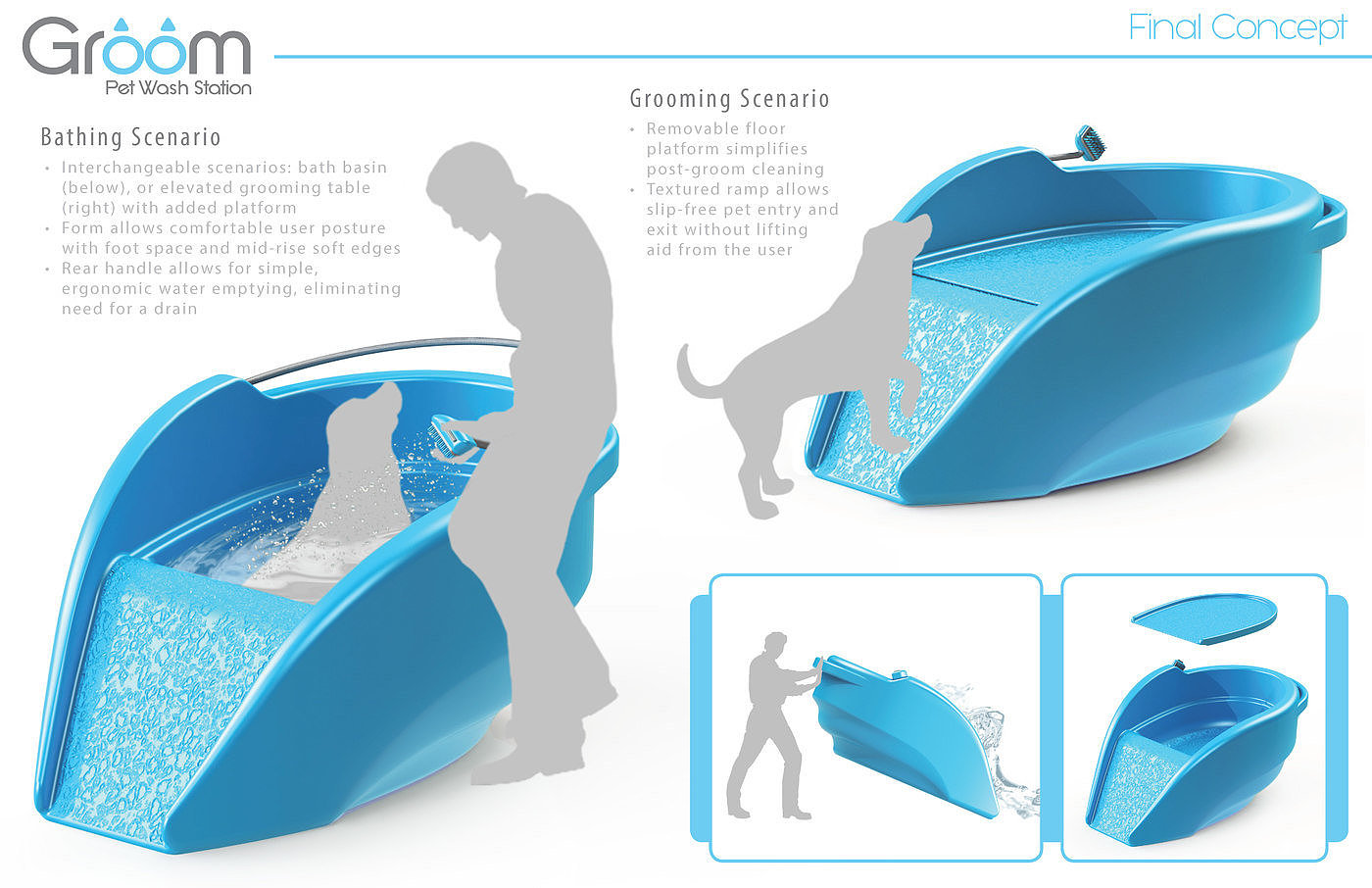 Groom
Pet Wash Station

Final Concept

Bathing Scenario
• Interchangeable scenarios: bath basin (below), or elevated grooming table (right) with added platform
• Form allows comfortable user posture with foot space and mid-rise soft edges
• Rear handle allows for simple, ergonomic water emptying, eliminating need for a drain

Grooming Scenario
• Removable floor platform simplifies post-groom cleaning
• Textured ramp allows slip-free pet entry and exit without lifting aid from the user