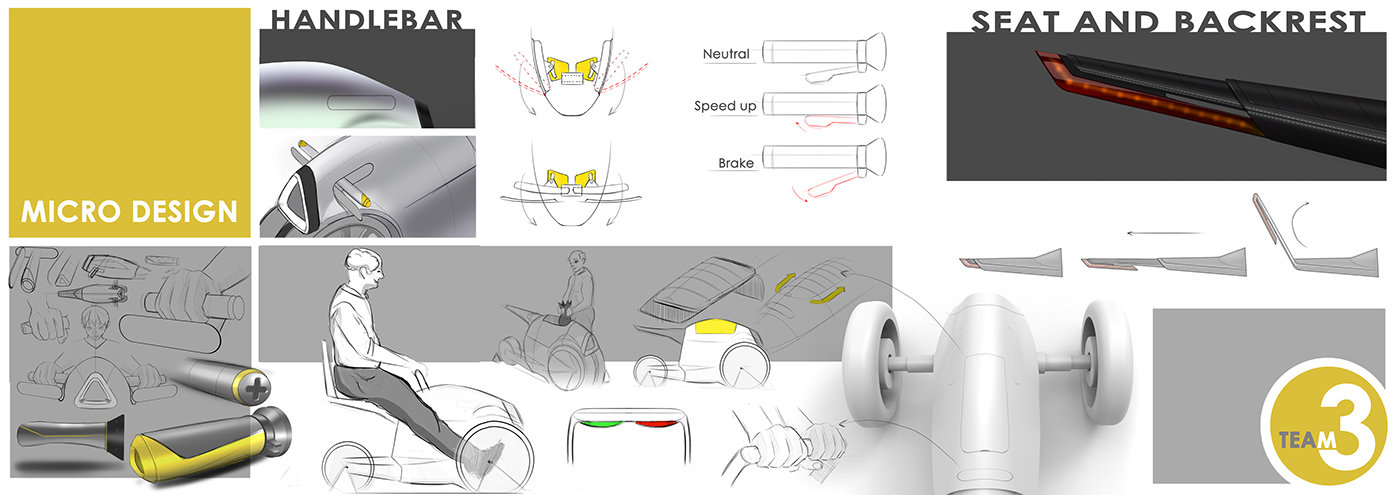 MICRO DESIGN

HANDLEBAR

Neutral

Speed up

Brake

SEAT AND BACKREST

TEAM 3