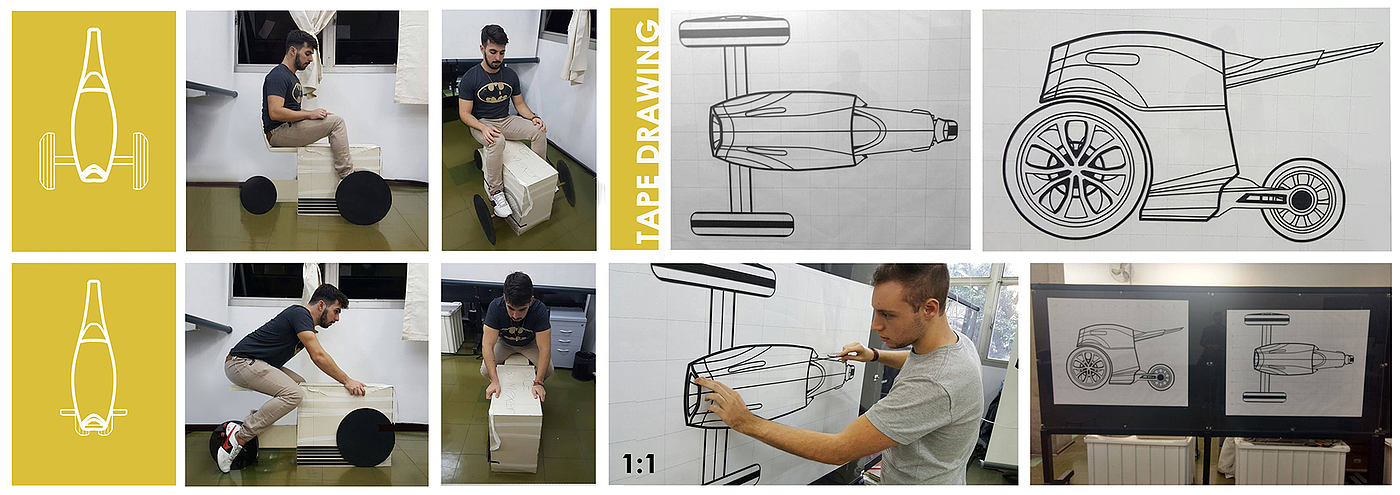 TAPE DRAWING

1:1