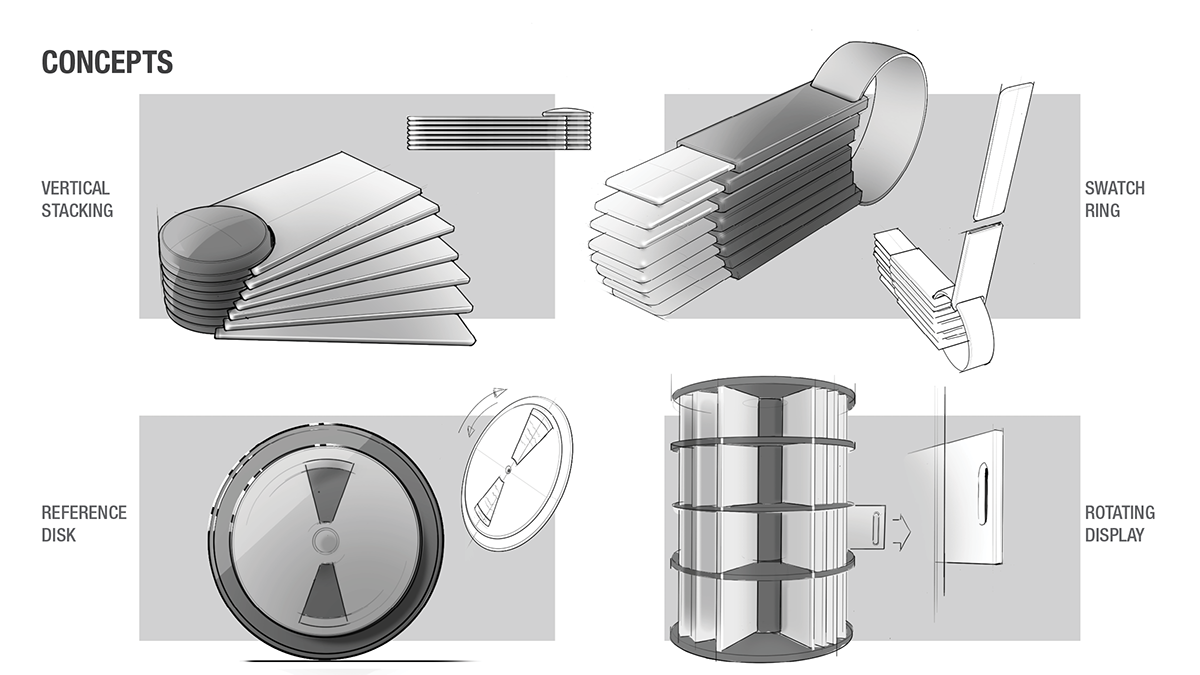 CONCEPTS

VERTICAL STACKING

SWATCH RING

REFERENCE DISK

ROTATING DISPLAY