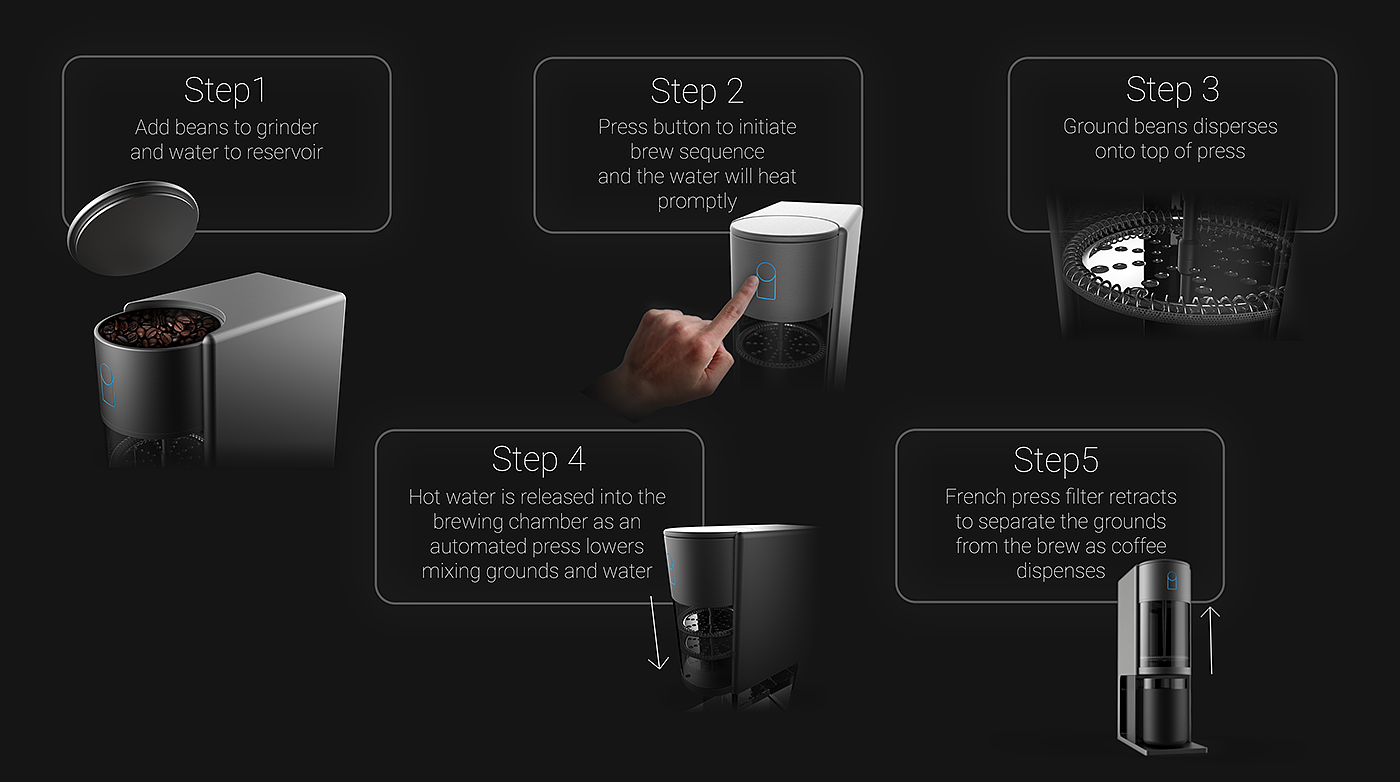 Step1
Add beans to grinder and water to reservoir

Step 2
Press button to initiate brew sequence and the water will heat promptly

Step 3
Ground beans disperses onto top of press

Step 4
Hot water is released into the brewing chamber as an automated press lowers mixing grounds and water

Step5
French press filter retracts to separate the grounds from the brew as coffee dispenses