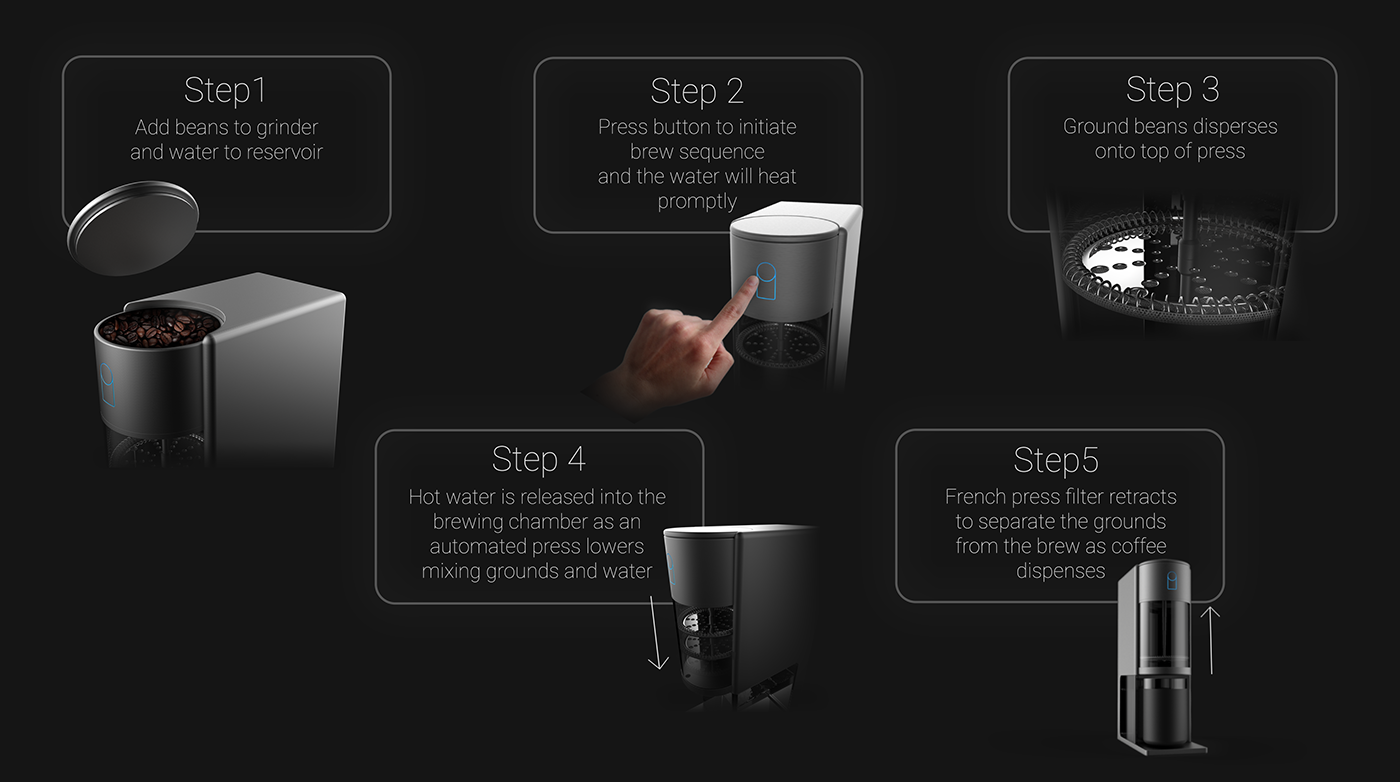 Step1
Add beans to grinder and water to reservoir

Step 2
Press button to initiate brew sequence and the water will heat promptly

Step 3
Ground beans disperses onto top of press

Step 4
Hot water is released into the brewing chamber as an automated press lowers mixing grounds and water

Step5
French press filter retracts to separate the grounds from the brew as coffee dispenses