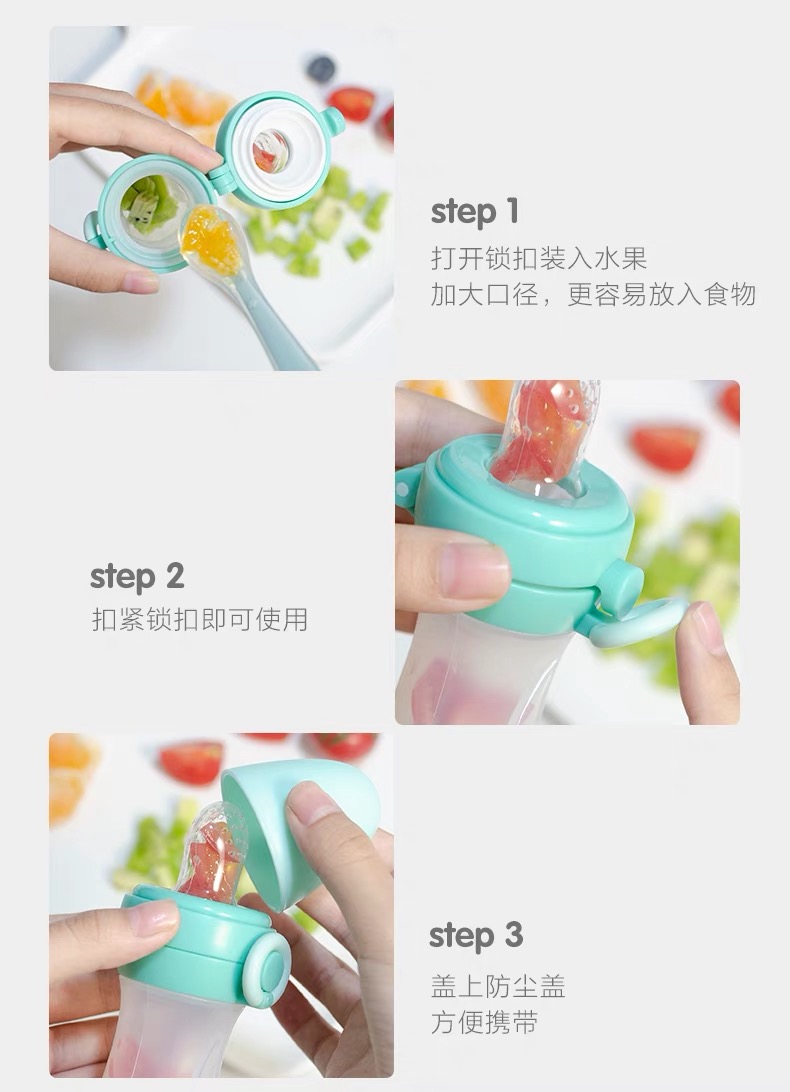 step 1
打开锁扣装入水果
加大口径，更容易放入食物

step 2
扣紧锁扣即可使用

step 3
盖上防尘盖
方便携带