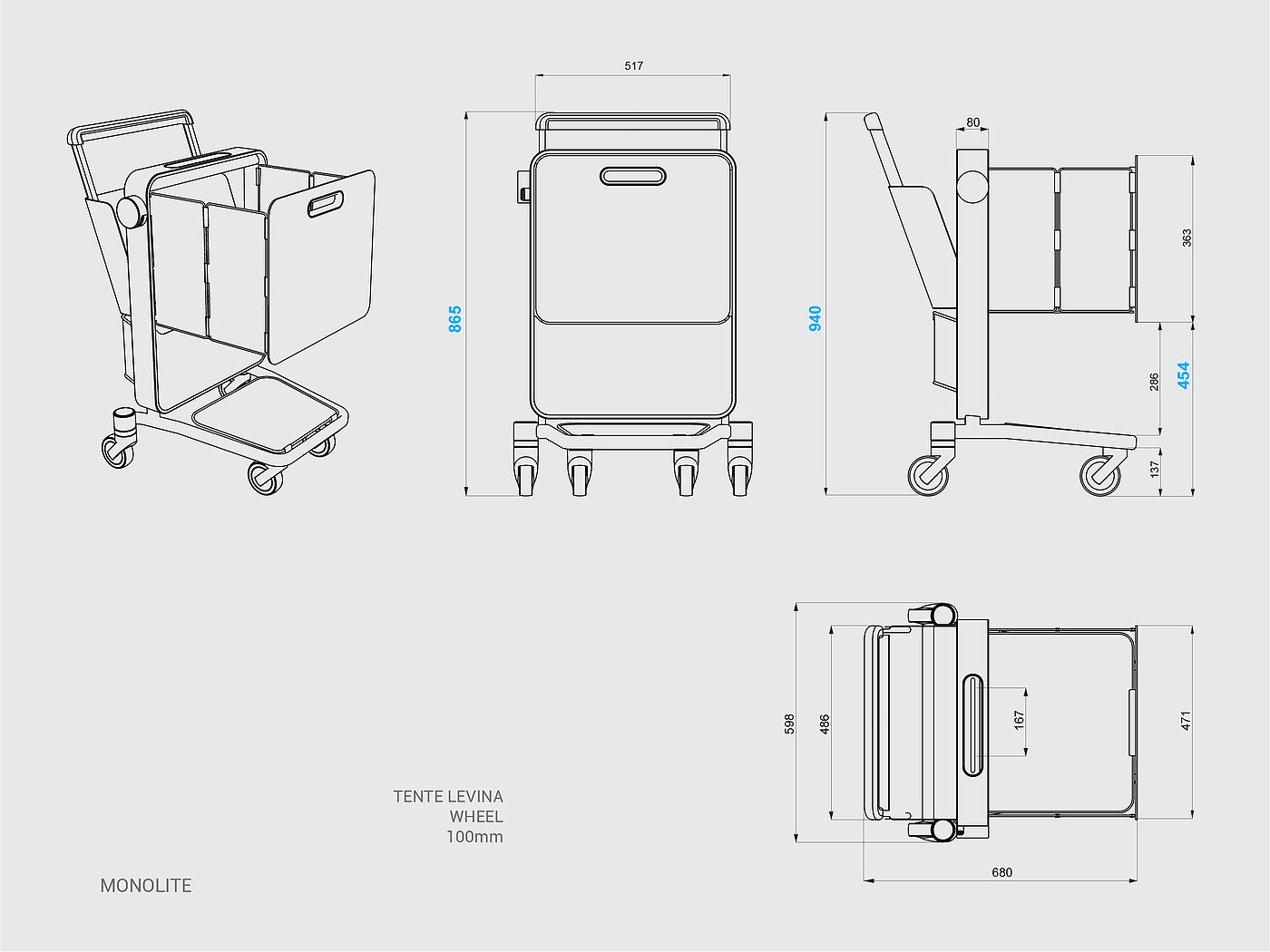 517

865

80

940

363

286

454

137

598

486

167

471

680

TENTE LEVINA
WHEEL
100mm

MONOLITE