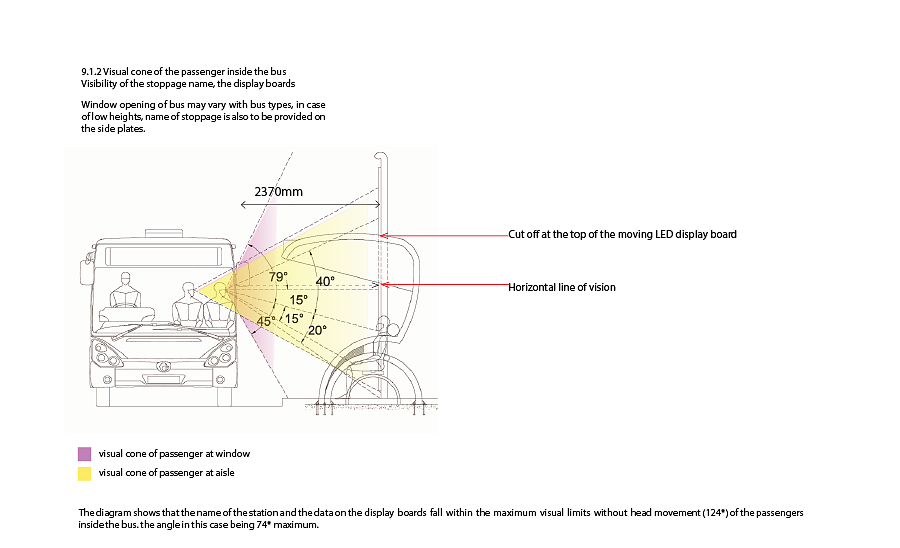 9.1.2 Visual cone of the passenger inside the bus
Visibility of the stoppage name, the display boards

Window opening of bus may vary with bus types, in case of low heights, name of stoppage is also to be provided on the side plates.

2370mm

79°

40°

15°

15°

45°

20°

Cut off at the top of the moving LED display board

Horizontal line of vision

visual cone of passenger at window

visual cone of passenger at aisle

The diagram shows that the name of the station and the data on the display boards fall within the maximum visual limits without head movement (124*) of the passengers inside the bus. the angle in this case being 74* maximum.