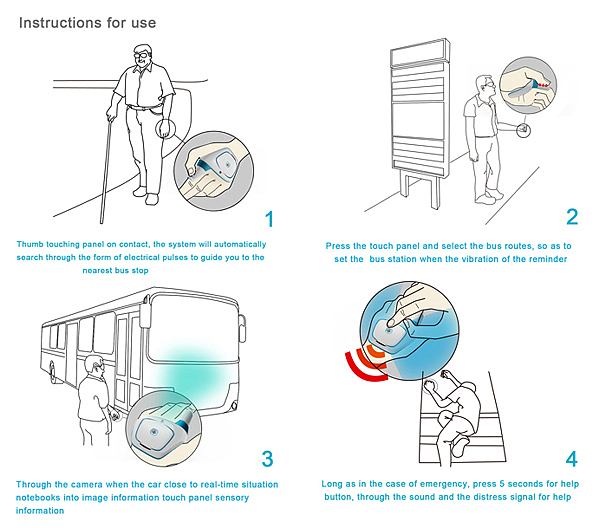 Instructions for use

1

Thumb touching panel on contact, the system will automatically search through the form of electrical pulses to guide you to the nearest bus stop

2

Press the touch panel and select the bus routes, so as to set the bus station when the vibration of the reminder

3

Through the camera when the car close to real-time situation notebooks into image information touch panel sensory information

4

Long as in the case of emergency, press 5 seconds for help button, through the sound and the distress signal for help