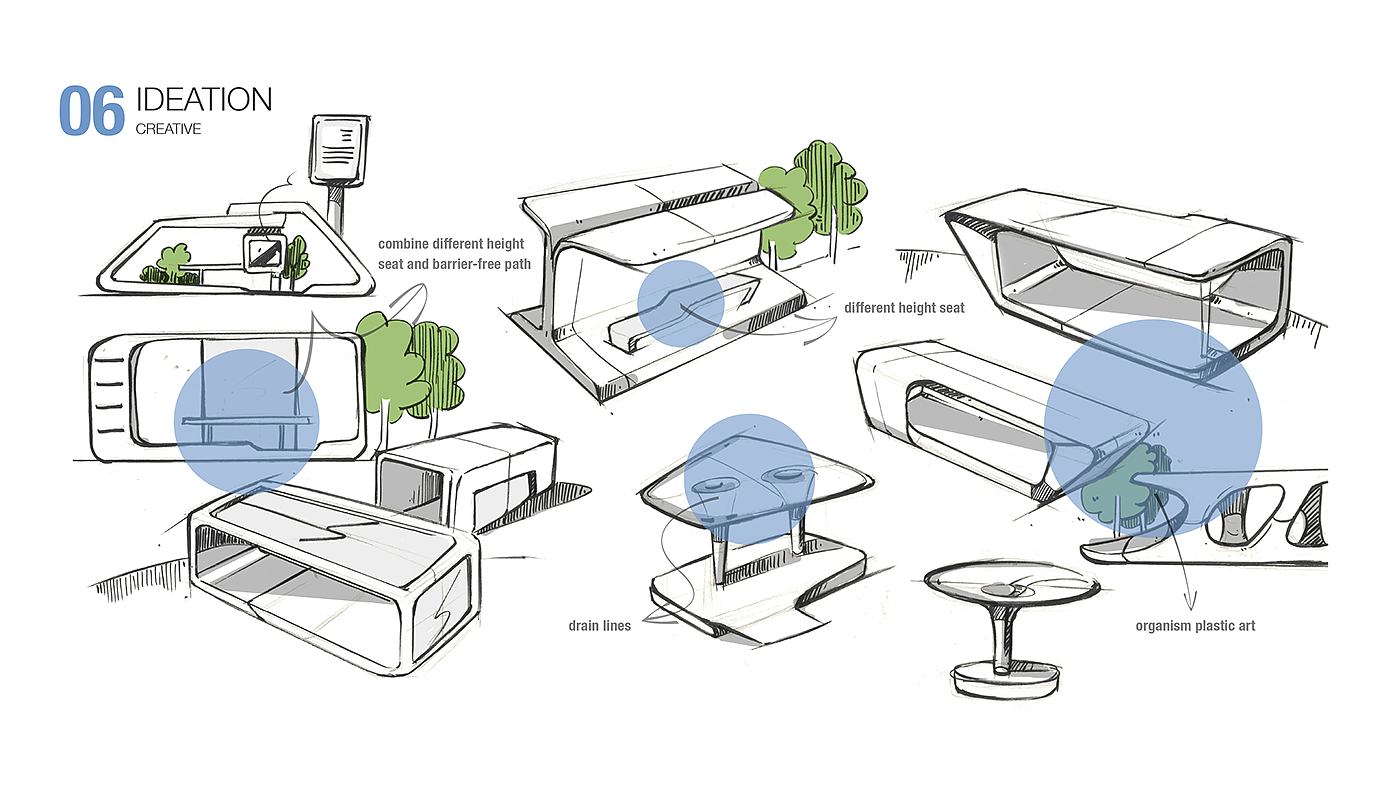 06 IDEATION
CREATIVE

combine different height seat and barrier-free path

different height seat

drain lines

organism plastic art