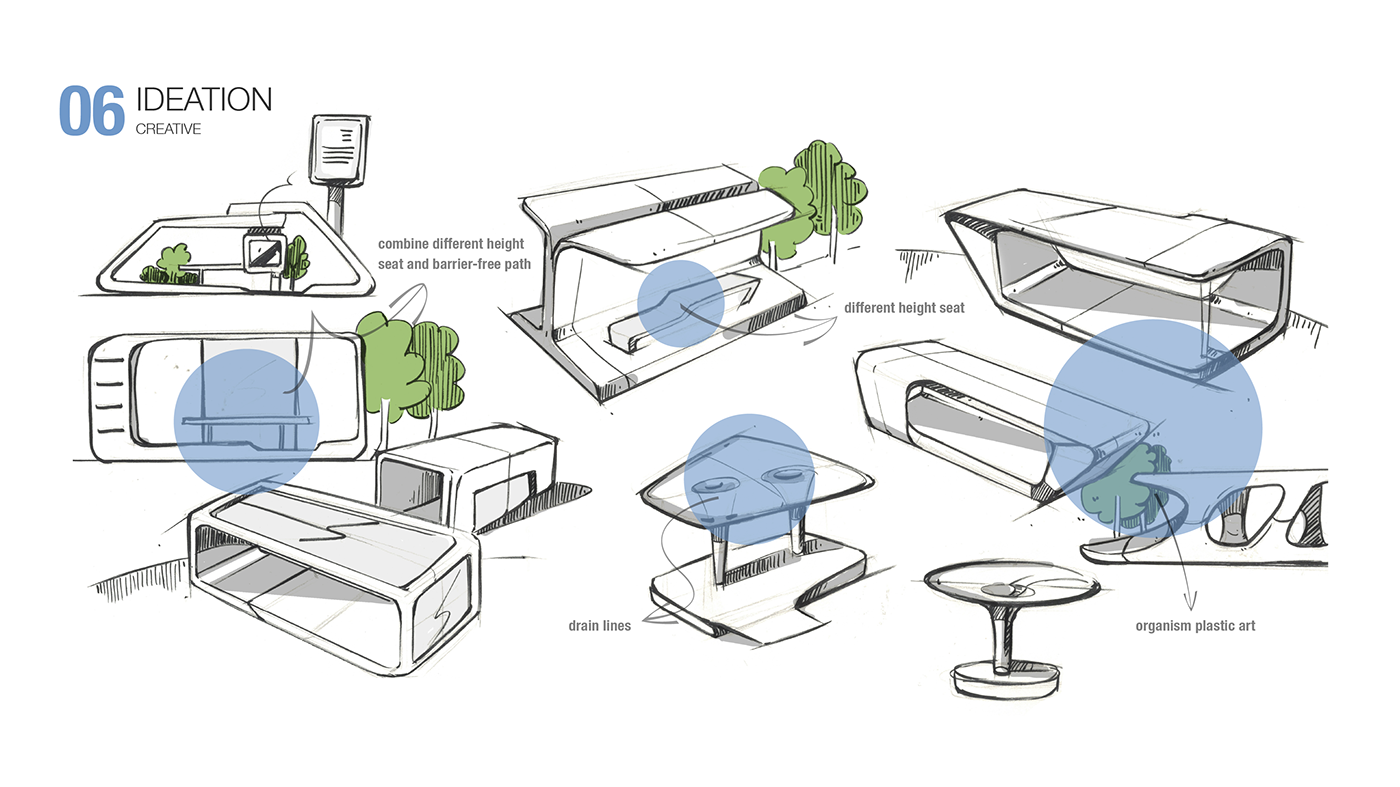 06 IDEATION
CREATIVE

combine different height seat and barrier-free path

different height seat

drain lines

organism plastic art