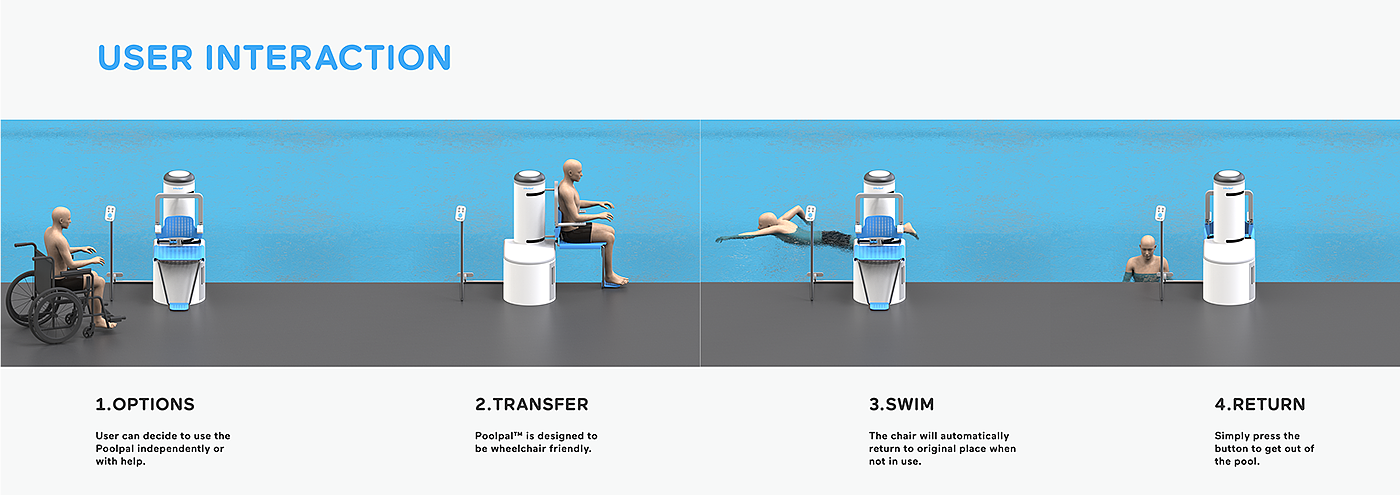 USER INTERACTION

1.OPTIONS

User can decide to use the Poolpal independently or with help.

2.TRANSFER

Poolpal™ is designed to be wheelchair friendly.

3.SWIM

The chair will automatically return to original place when not in use.

4.RETURN

Simply press the button to get out of the pool.