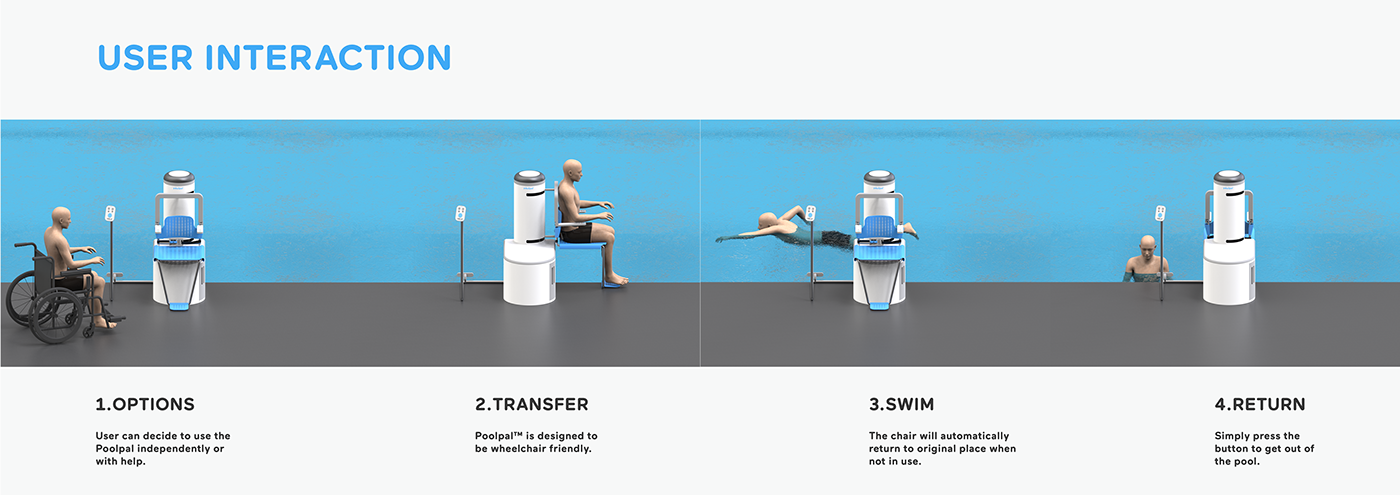 USER INTERACTION

1.OPTIONS

User can decide to use the Poolpal independently or with help.

2.TRANSFER

Poolpal™ is designed to be wheelchair friendly.

3.SWIM

The chair will automatically return to original place when not in use.

4.RETURN

Simply press the button to get out of the pool.