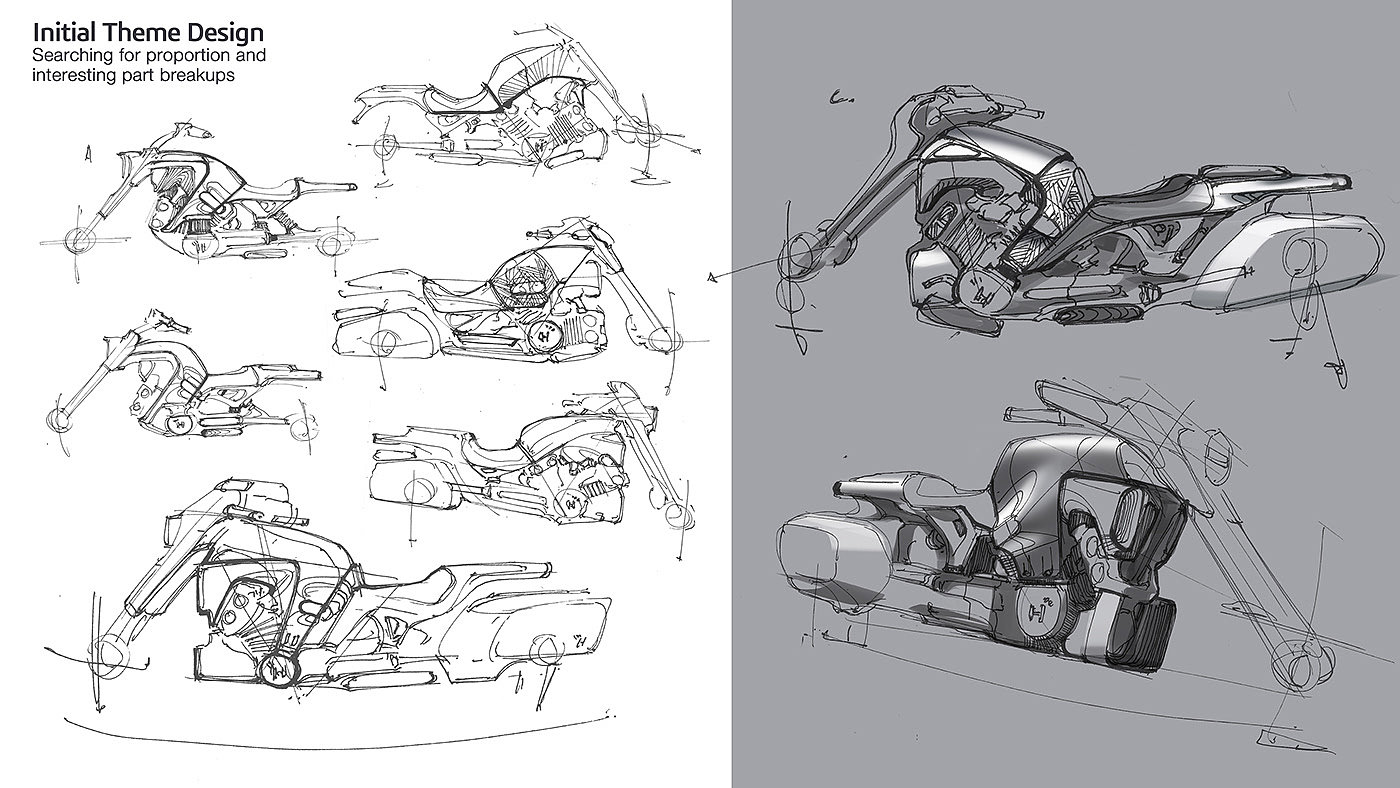 Initial Theme Design
Searching for proportion and interesting part breakups