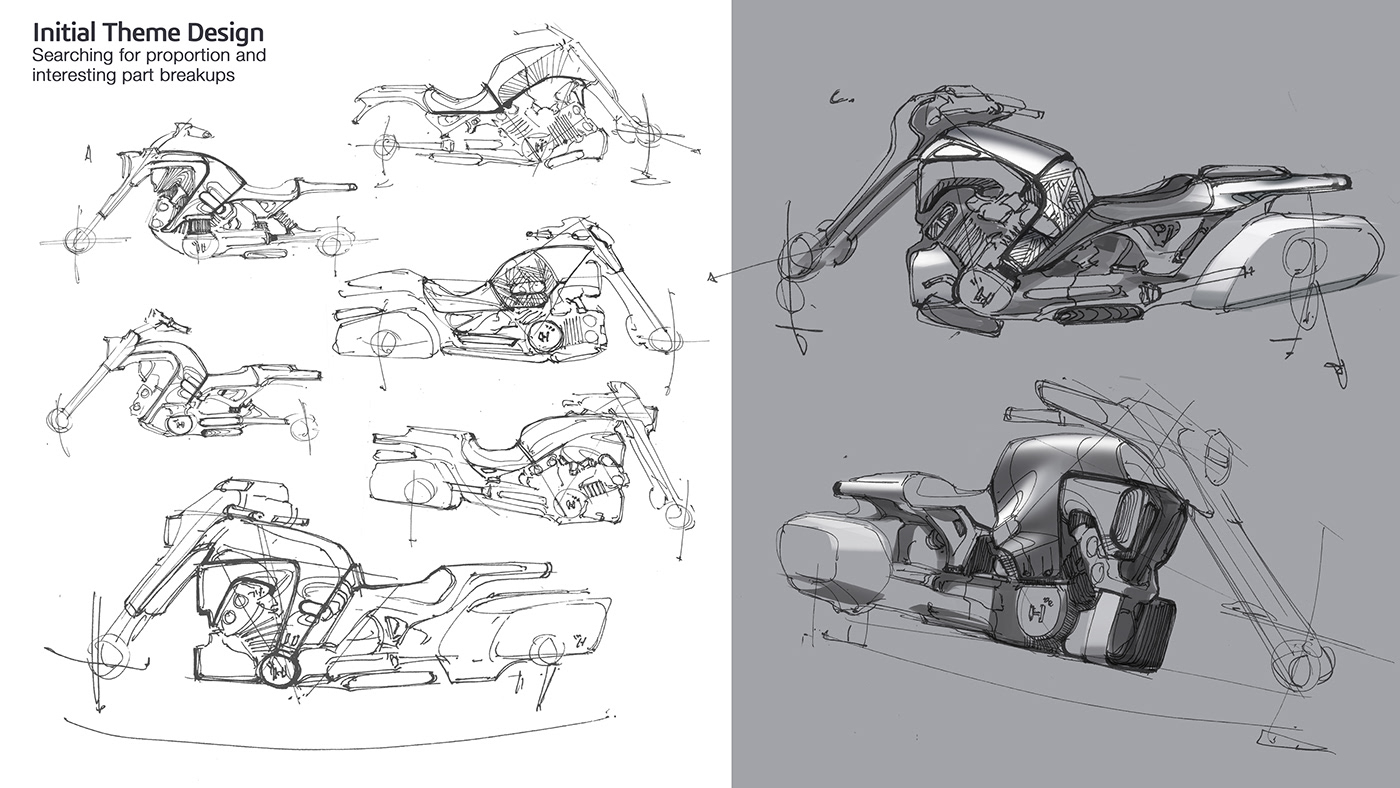 Initial Theme Design
Searching for proportion and interesting part breakups