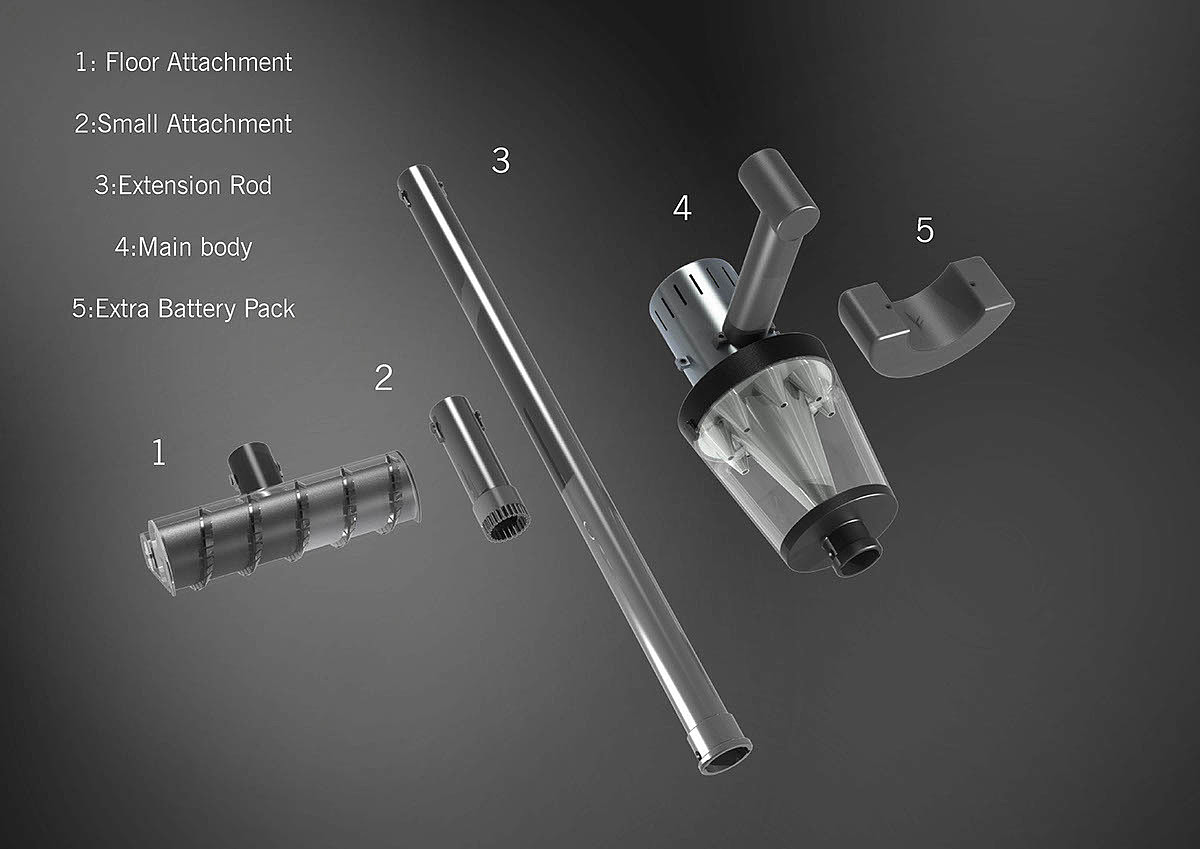 1: Floor Attachment

2:Small Attachment

3:Extension Rod

4:Main body

5:Extra Battery Pack

3

4

5

2

1