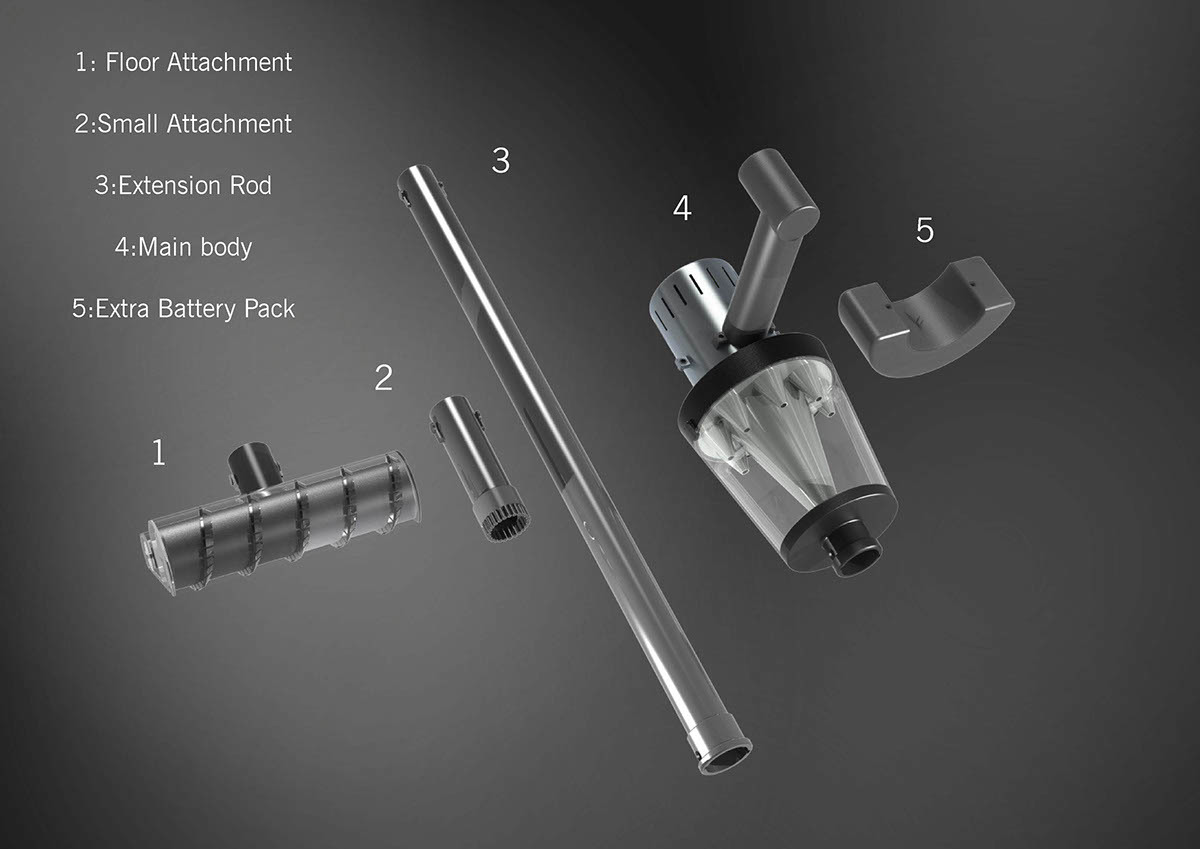 1: Floor Attachment

2:Small Attachment

3:Extension Rod

4:Main body

5:Extra Battery Pack

3

4

5

2

1