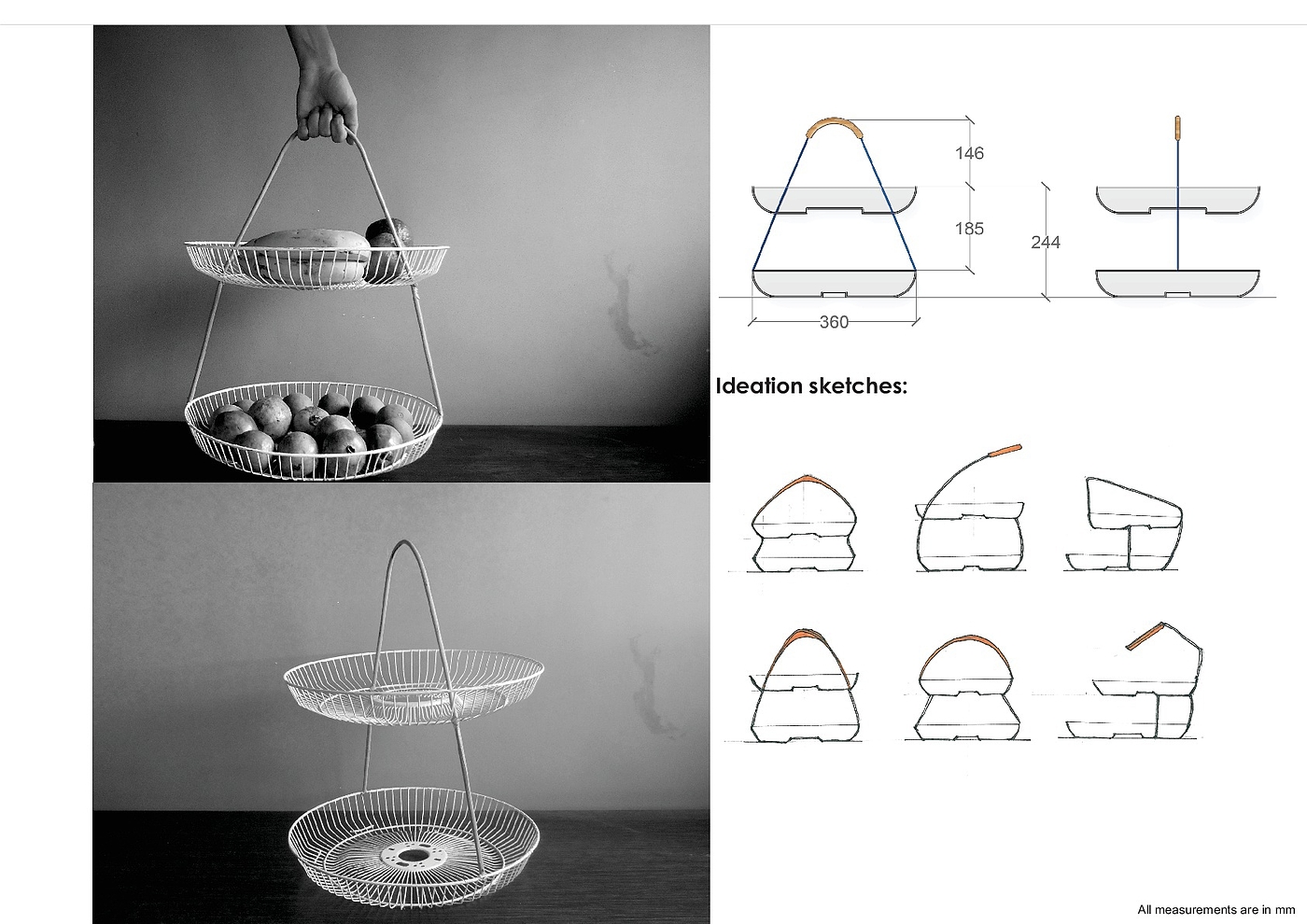 146

185

244

360

Ideation sketches:

All measurements are in mm