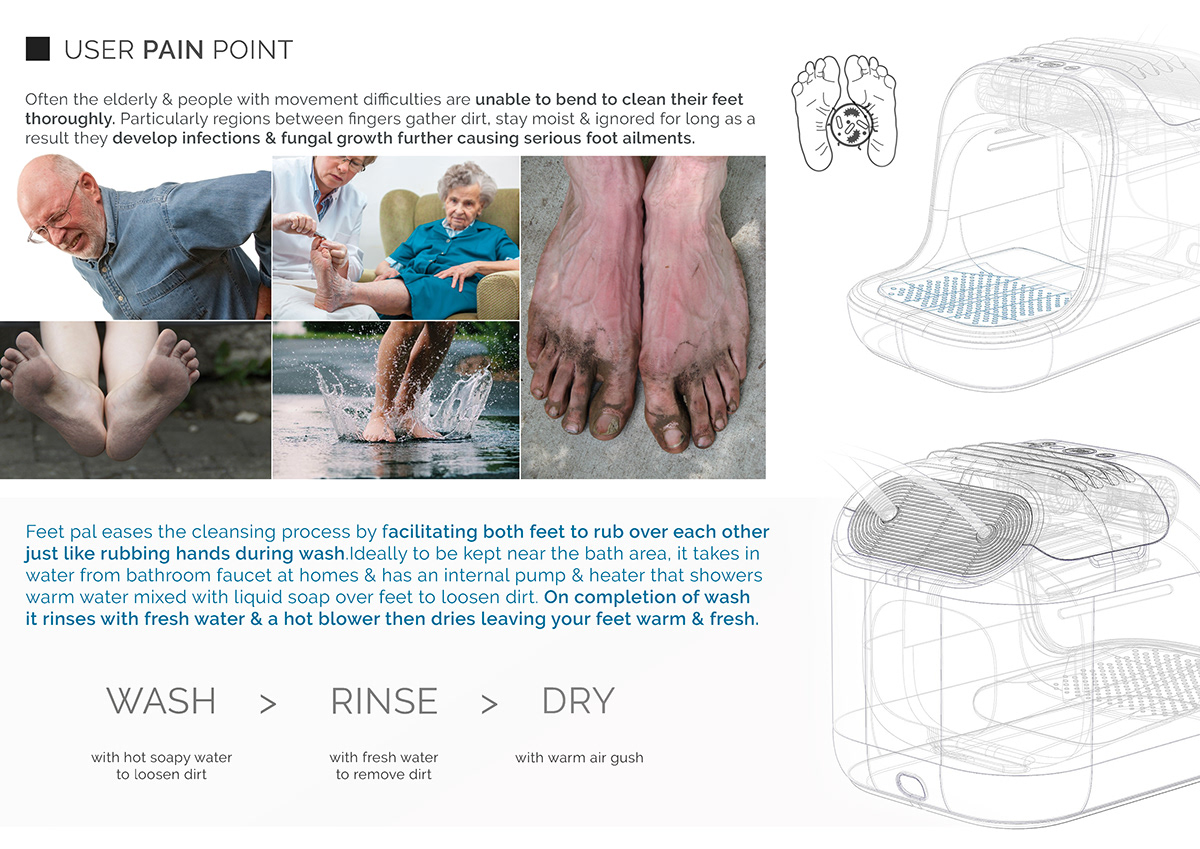 USER PAIN POINT

Often the elderly & people with movement difficulties are unable to bend to clean their feet thoroughly. Particularly regions between fingers gather dirt, stay moist & ignored for long as a result they develop infections & fungal growth further causing serious foot ailments.

Feet pal eases the cleansing process by facilitating both feet to rub over each other just like rubbing hands during wash.Ideally to be kept near the bath area, it takes in water from bathroom faucet at homes & has an internal pump & heater that showers warm water mixed with liquid soap over feet to loosen dirt. On completion of wash it rinses with fresh water & a hot blower then dries leaving your feet warm & fresh.

WASH > RINSE > DRY

with hot soapy water to loosen dirt

with fresh water to remove dirt

with warm air gush