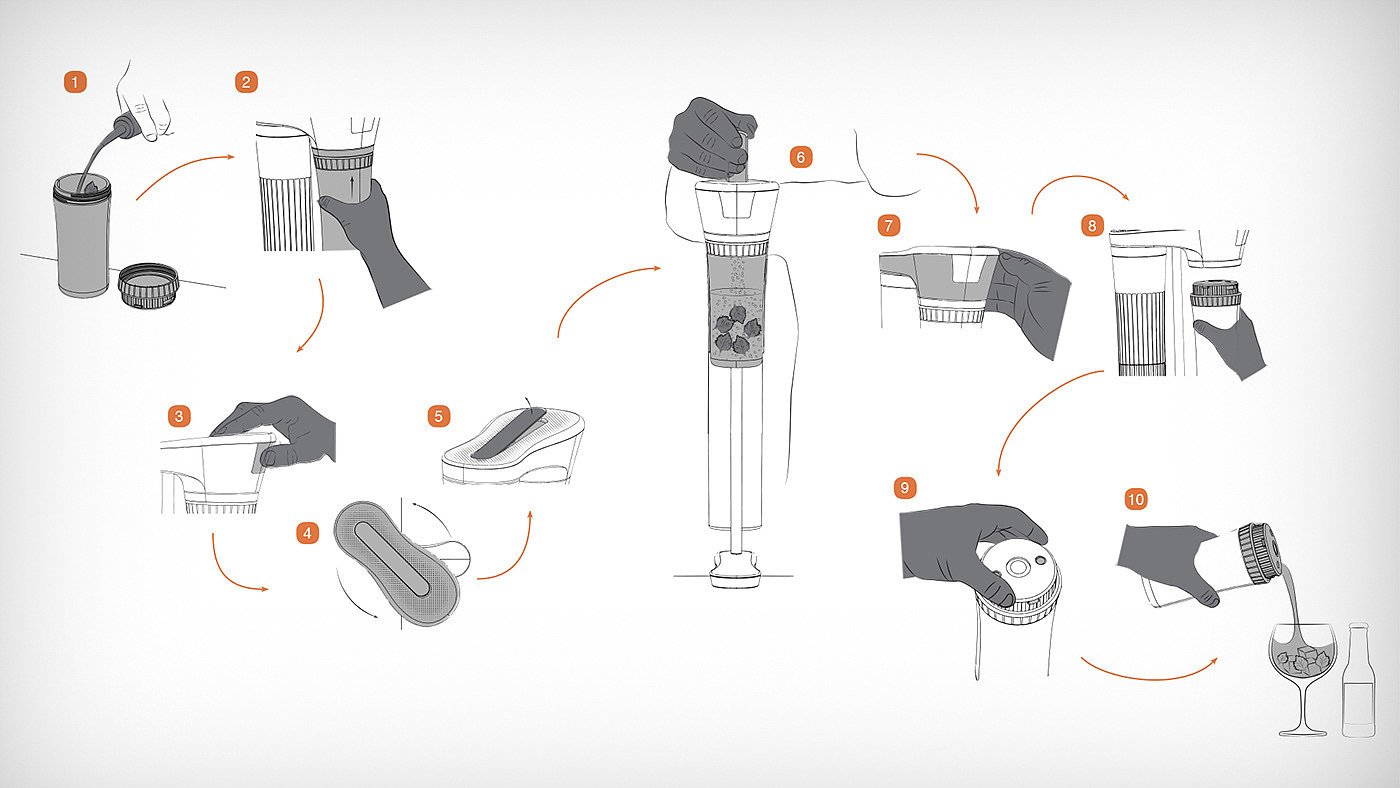 1
2
3
4
5
6
7
8
9
10