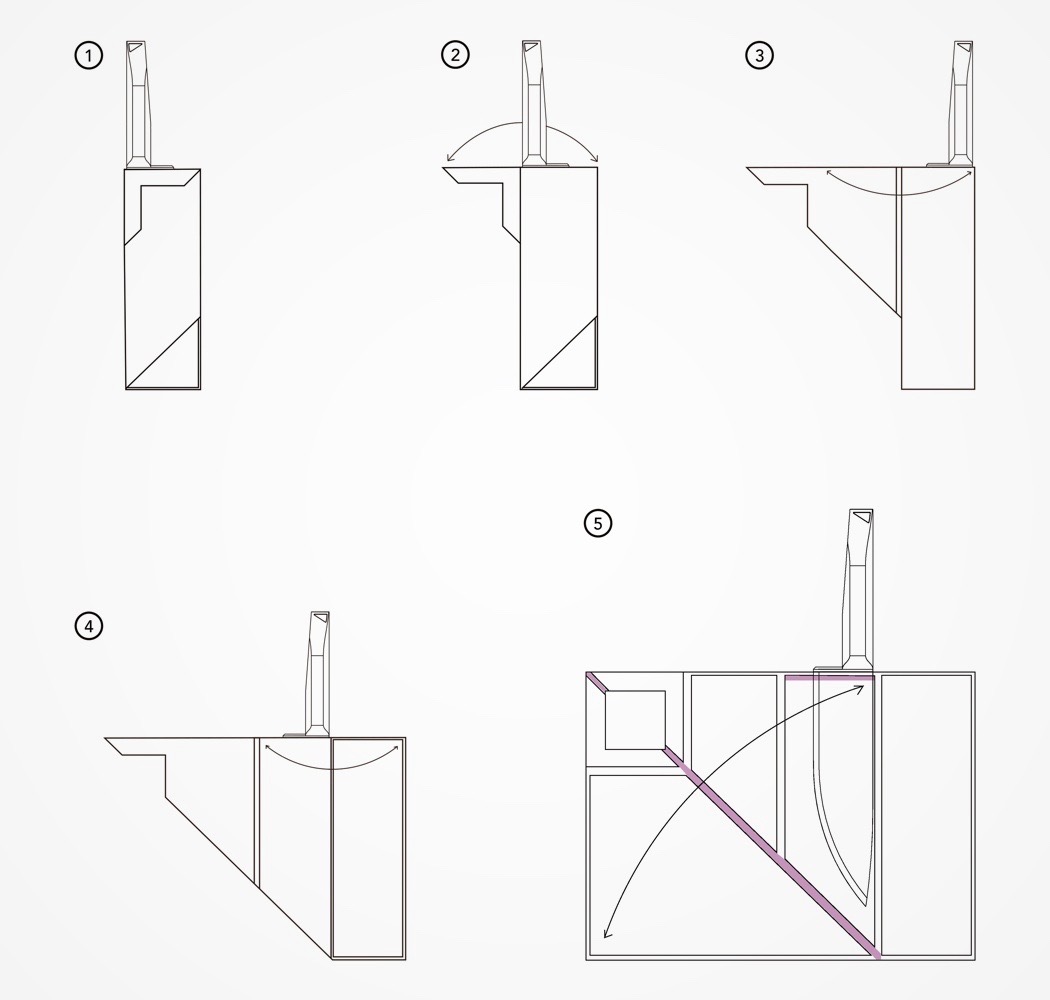 1

2

3

4

5