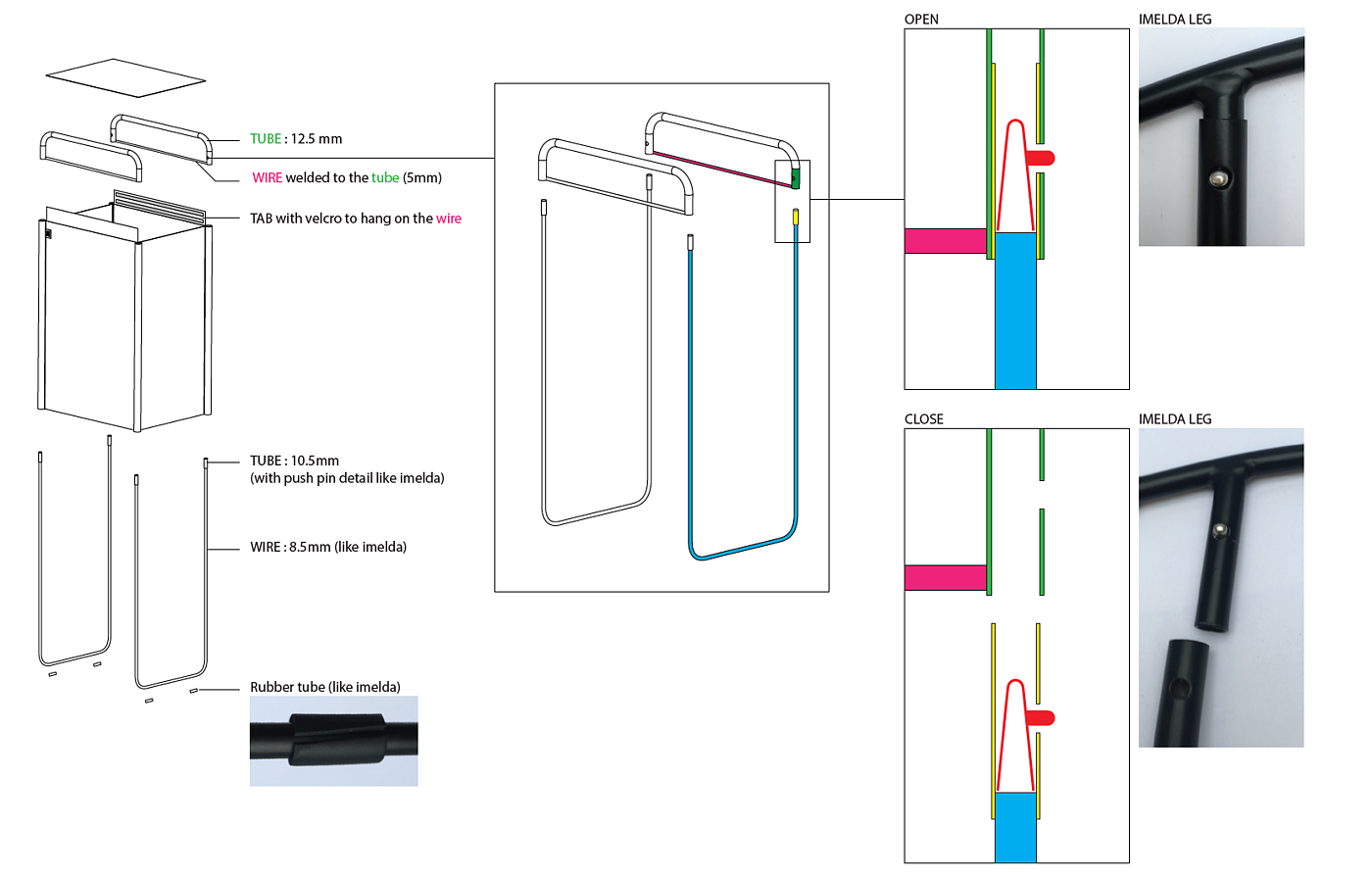 TUBE : 12.5 mm

WIRE welded to the tube (5mm)

TAB with velcro to hang on the wire

TUBE : 10.5mm
(with push pin detail like imelda)

WIRE : 8.5mm (like imelda)

Rubber tube (like imelda)

OPEN

IMELDA LEG

CLOSE

IMELDA LEG