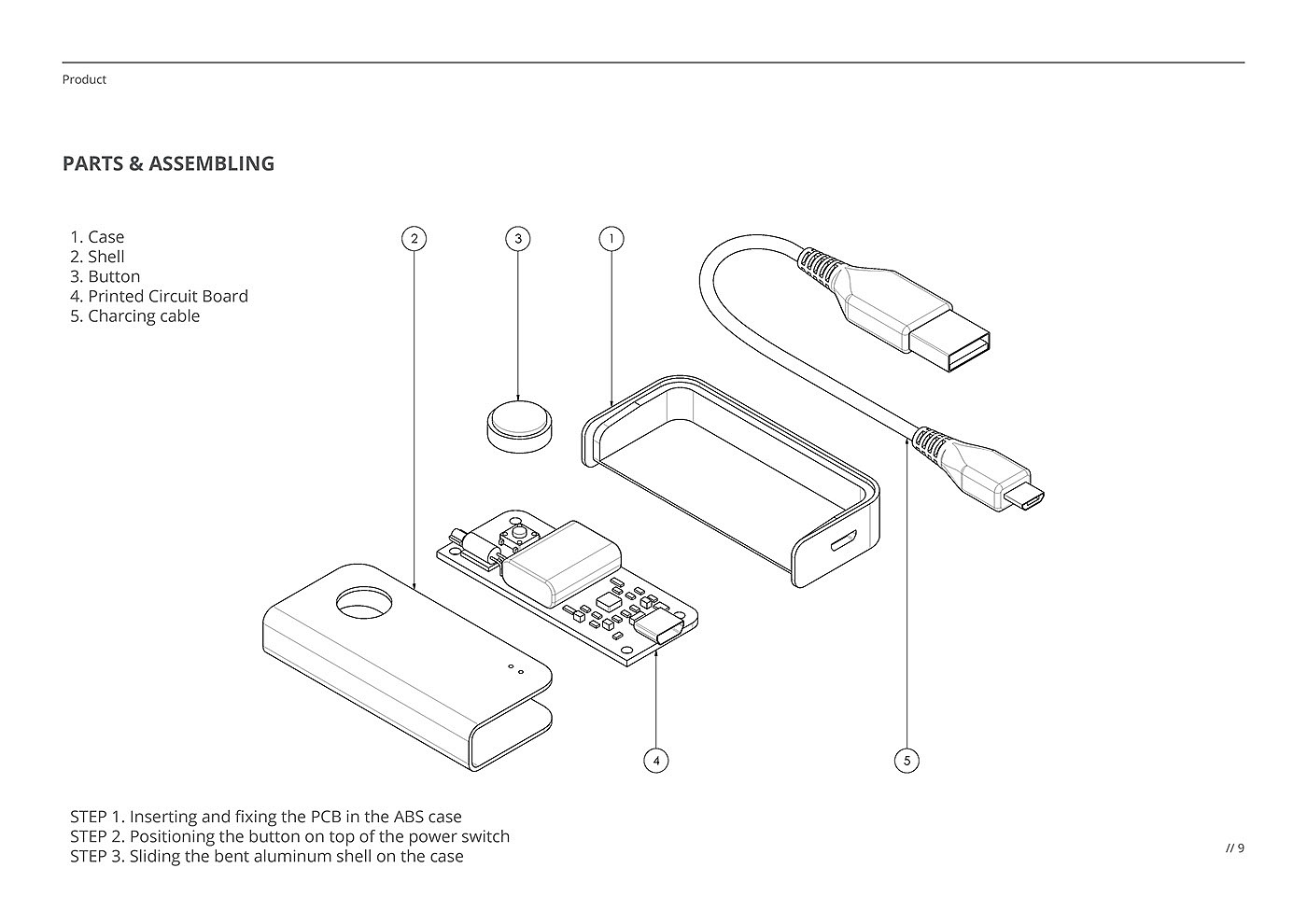 Product

PARTS & ASSEMBLING

1. Case
2. Shell
3. Button
4. Printed Circuit Board
5. Charcing cable

2

3

1

4

5

STEP 1. Inserting and fixing the PCB in the ABS case
STEP 2. Positioning the button on top of the power switch
STEP 3. Sliding the bent aluminum shell on the case

// 9