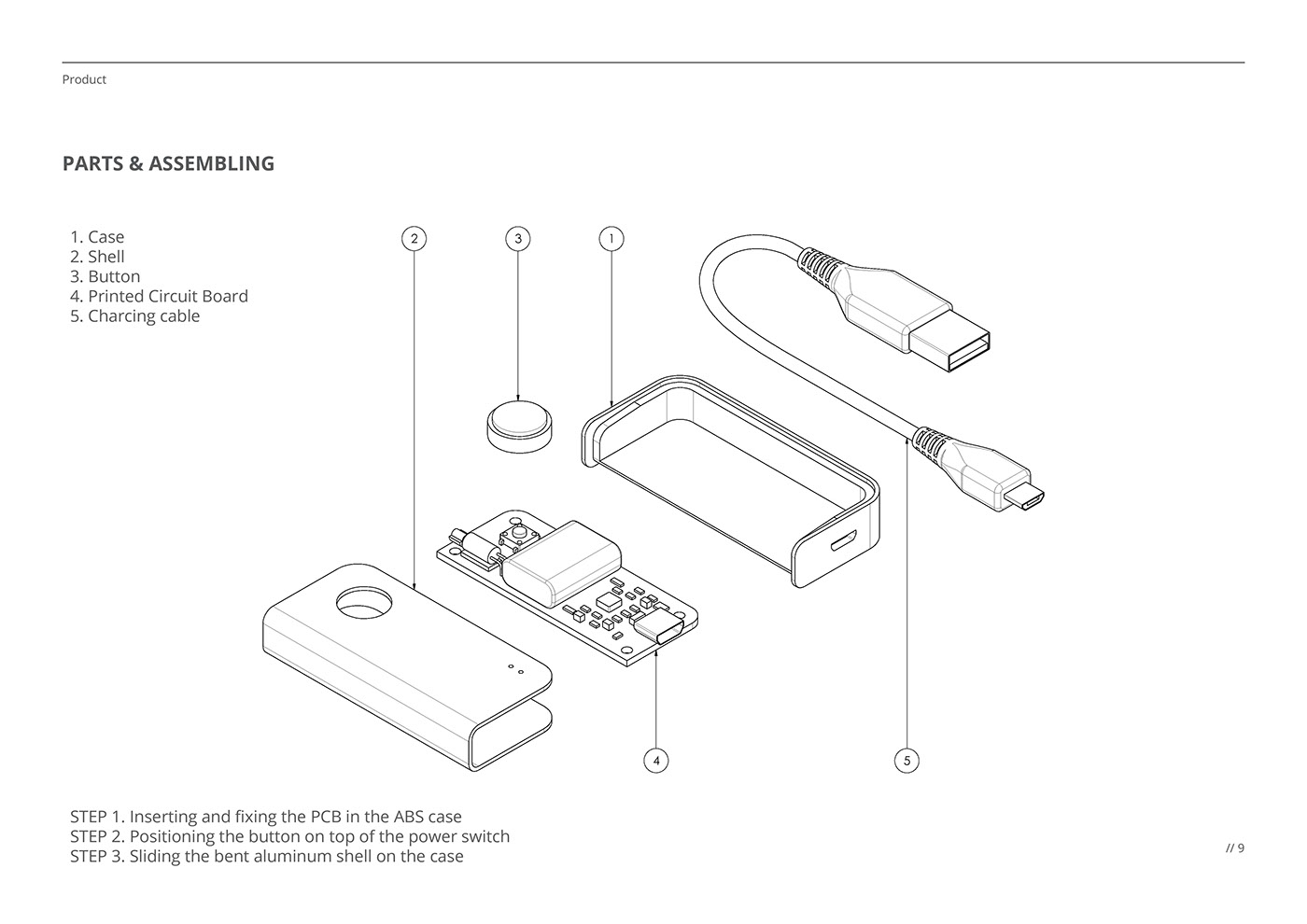 Product

PARTS & ASSEMBLING

1. Case
2. Shell
3. Button
4. Printed Circuit Board
5. Charcing cable

2
3
1
4
5

STEP 1. Inserting and fixing the PCB in the ABS case
STEP 2. Positioning the button on top of the power switch
STEP 3. Sliding the bent aluminum shell on the case

// 9